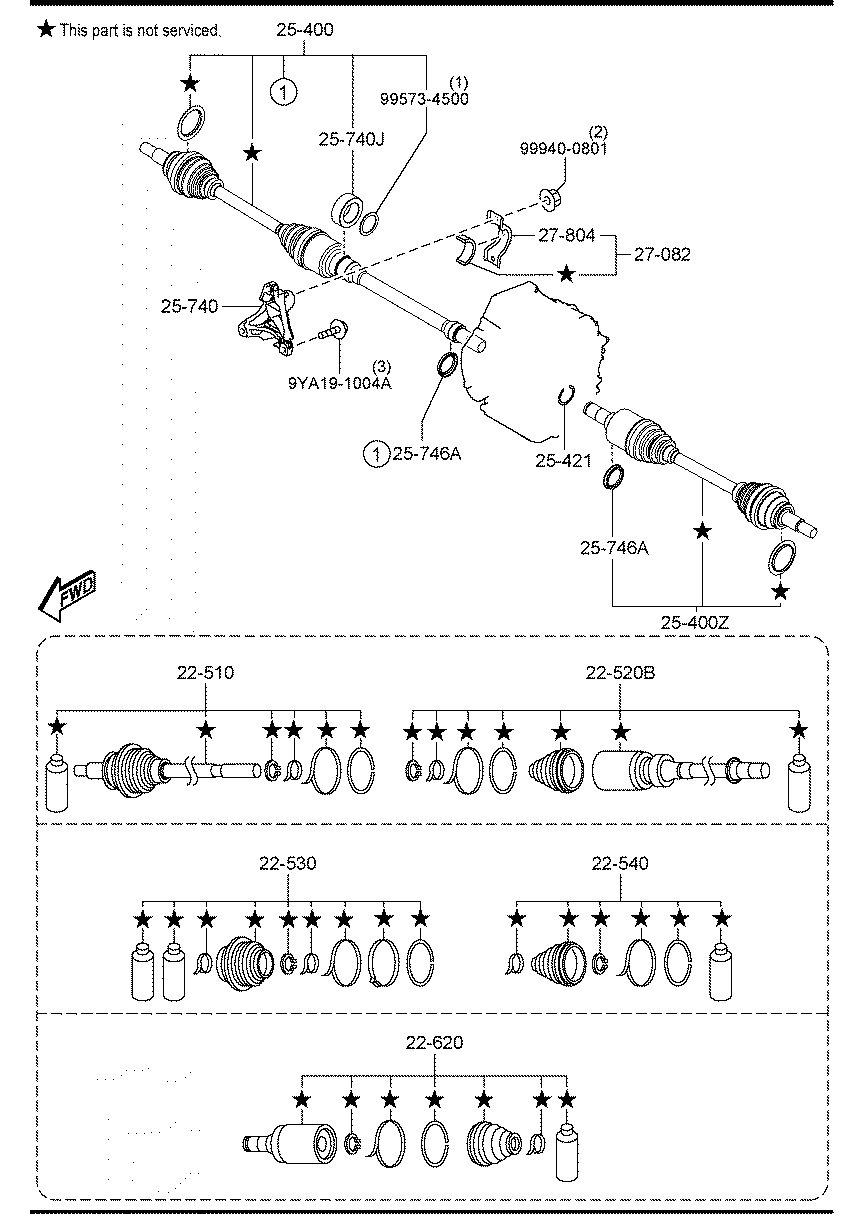 ★ This part is not serviced.

25-400

1

(1)
99573-4500

25-740J

(2)
99940-0801

27-804

27-082

25-740

(3)
9YA19-1004A

1 25-746A

25-421

25-746A

25-400Z

FWD

22-510

22-520B

22-530

22-540

22-620