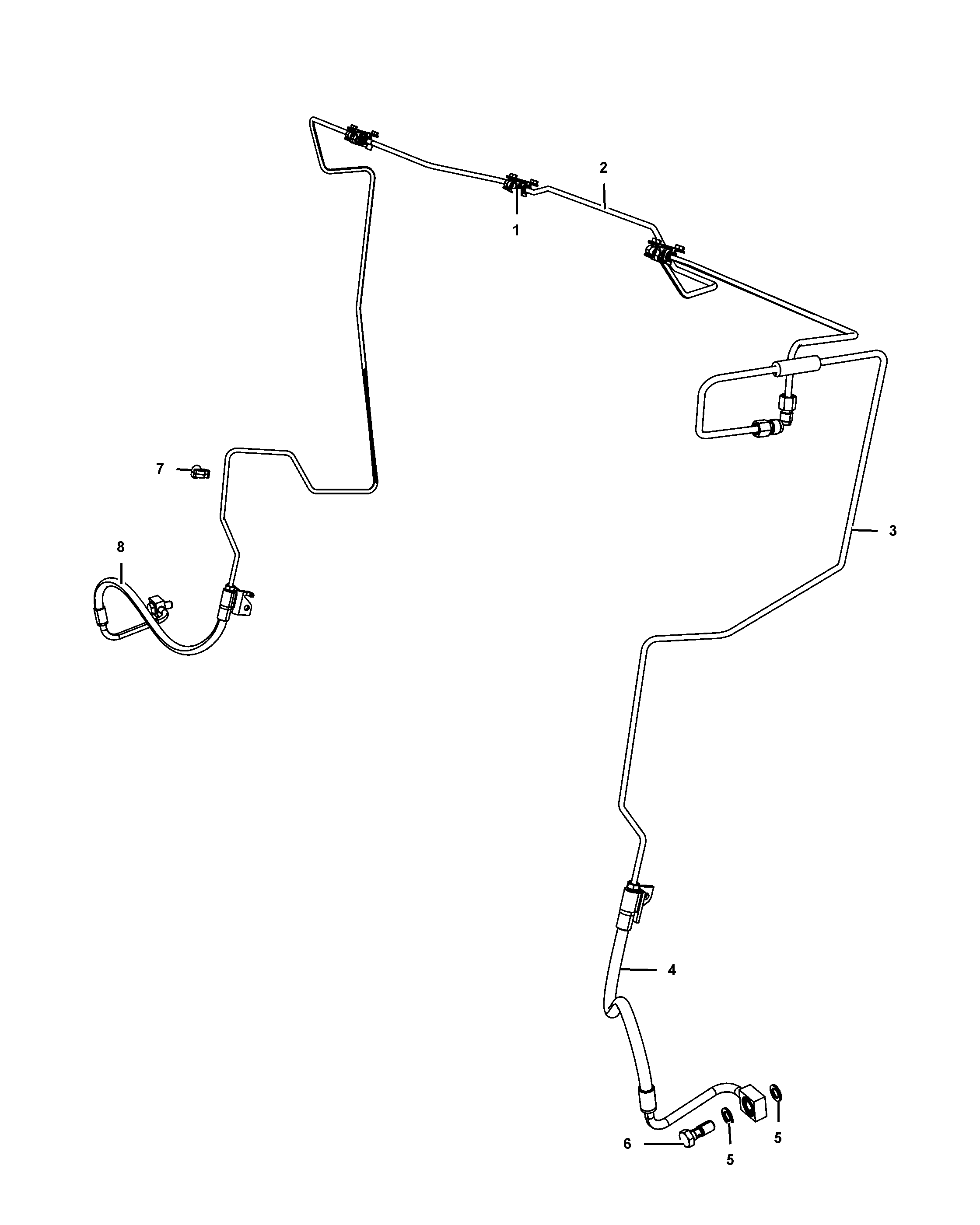 2
1
7
3
8
4
6
5
5