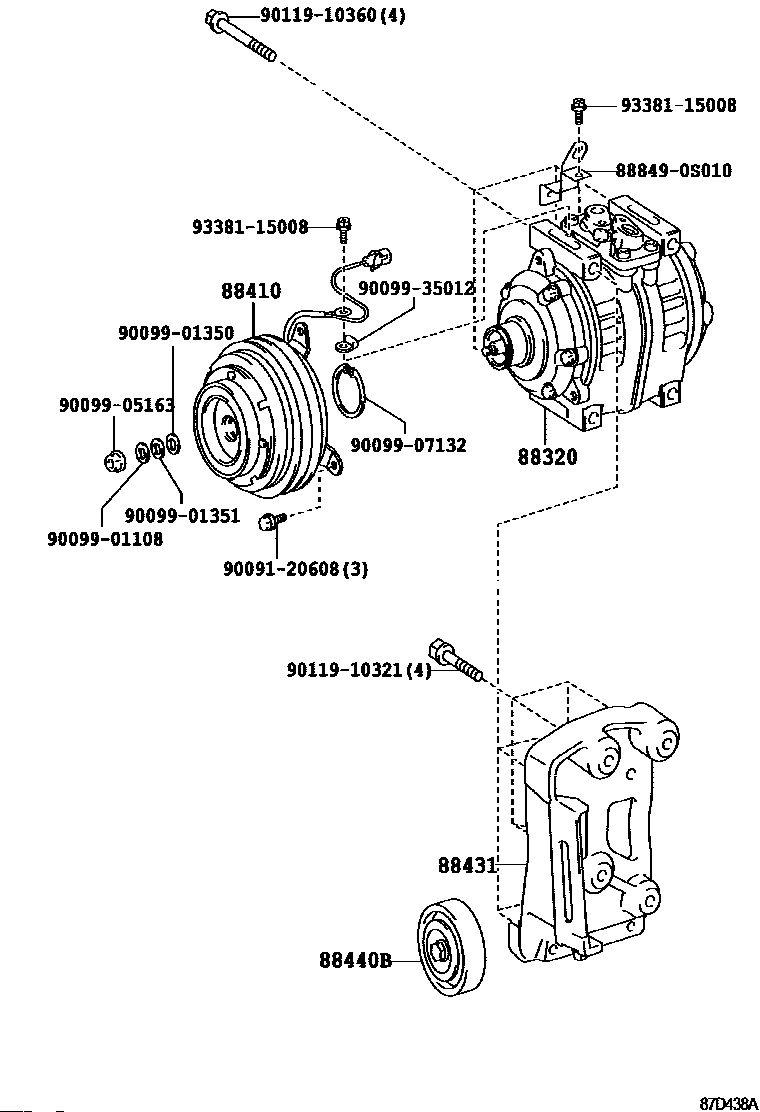 90119-10360(4)

93381-15008

88849-0S010

93381-15008

88410

90099-35012

90099-01350

90099-05163

90099-07132

88320

90099-01351

90099-01108

90091-20608(3)

90119-10321(4)

88431

88440B

87D438A