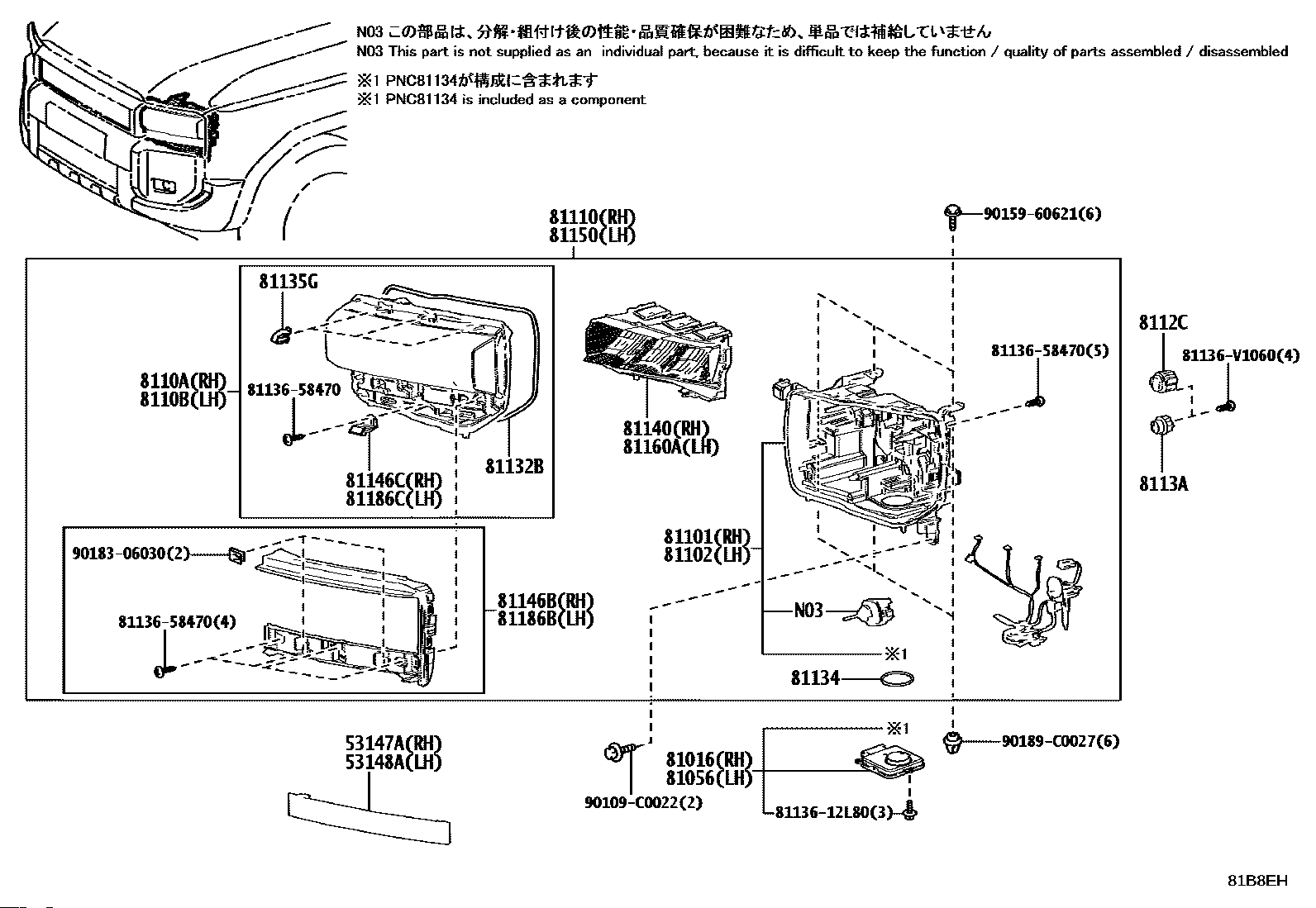 N03 この部品は、分解・組付け後の性能・品質確保が困難なため、単品では補給していません
N03 This part is not supplied as an individual part, because it is difficult to keep the function / quality of parts assembled / disassembled

※1 PNC81134が構成に含まれます
※1 PNC81134 is included as a component

81110(RH)
81150(LH)

90159-60621(6)

81135G

8110A(RH)
8110B(LH)

81136-58470

81146C(RH)
81186C(LH)

81132B

81140(RH)
81160A(LH)

81136-58470(5)

8112C

81136-V1060(4)

8113A

90183-06030(2)

81136-58470(4)

81146B(RH)
81186B(LH)

81101(RH)
81102(LH)

N03

※1

81134

53147A(RH)
53148A(LH)

90109-C0022(2)

※1

81016(RH)
81056(LH)

81136-12L80(3)

90189-C0027(6)

81B8EH