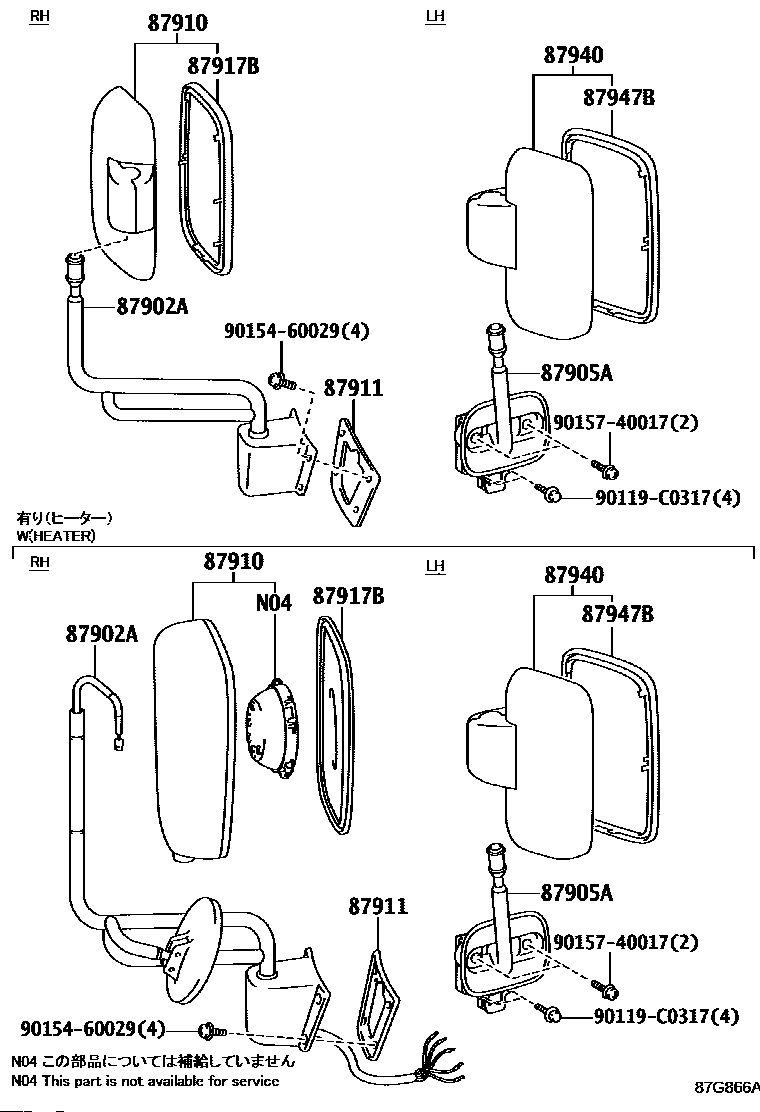 RH

87910
87917B
87902A
90154-60029(4)
87911

LH

87940
87947B
87905A
90157-40017(2)
90119-C0317(4)

有り(ヒーター)
W(HEATER)

RH

87910
N04
87917B
87902A
87911
90154-60029(4)

LH

87940
87947B
87905A
90157-40017(2)
90119-C0317(4)

N04 この部品については補給していません
N04 This part is not available for service

87G866A