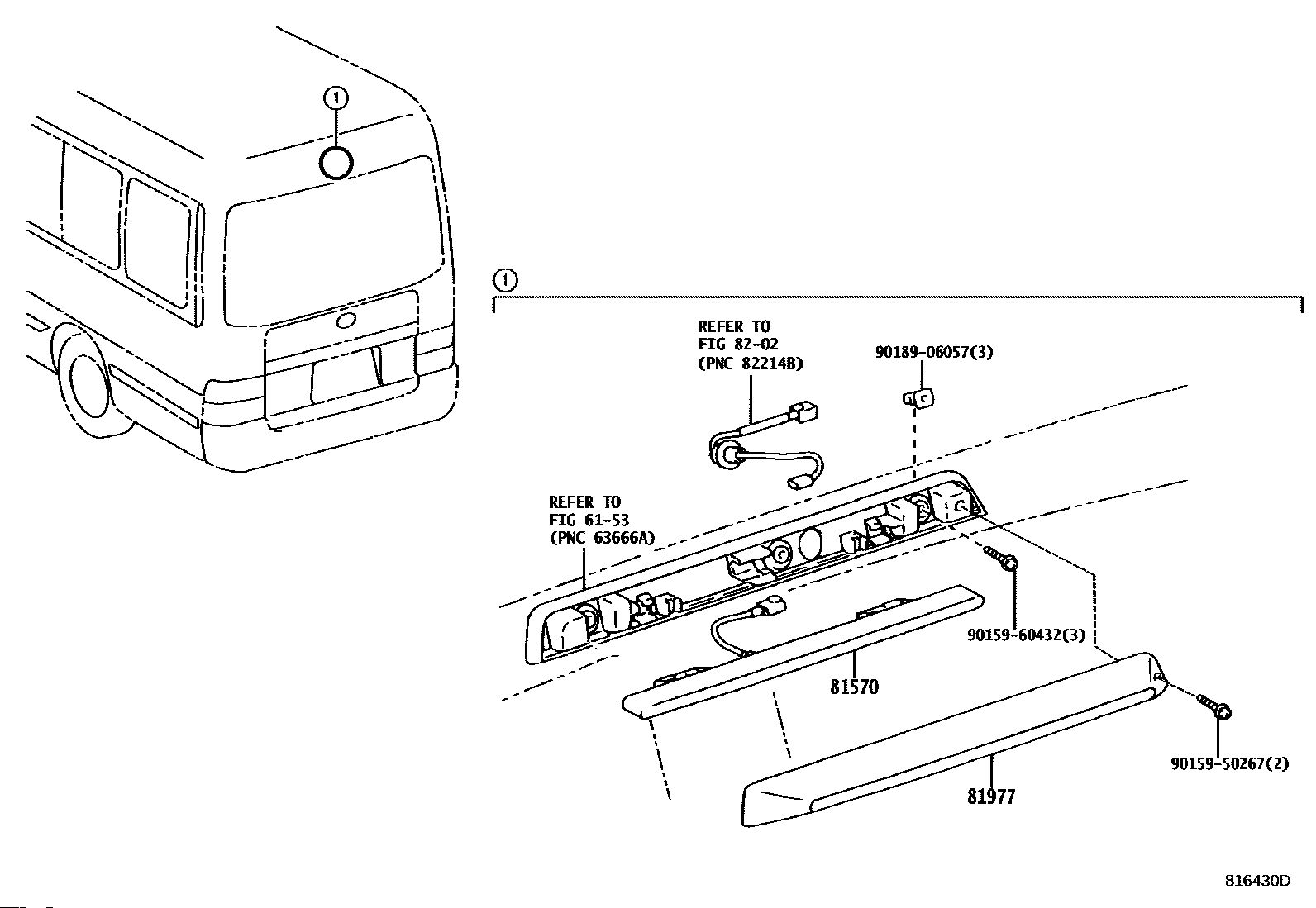 1

1

REFER TO
FIG 82-02
(PNC 82214B)

90189-06057(3)

REFER TO
FIG 61-53
(PNC 63666A)

90159-60432(3)

81570

90159-50267(2)

81977

816430D