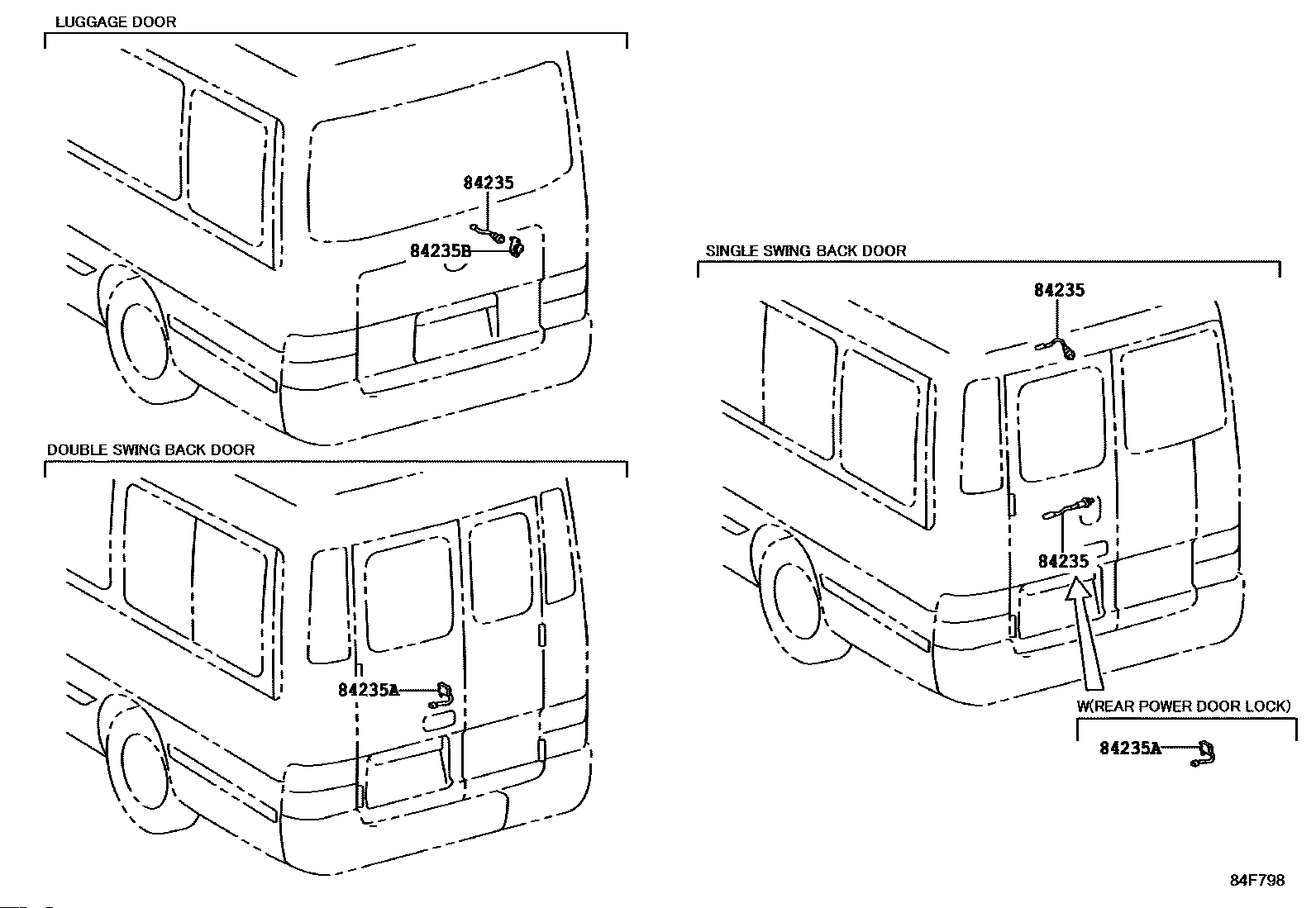 LUGGAGE DOOR

84235

84235B

DOUBLE SWING BACK DOOR

84235A

SINGLE SWING BACK DOOR

84235

84235

W(REAR POWER DOOR LOCK)

84235A

84F798