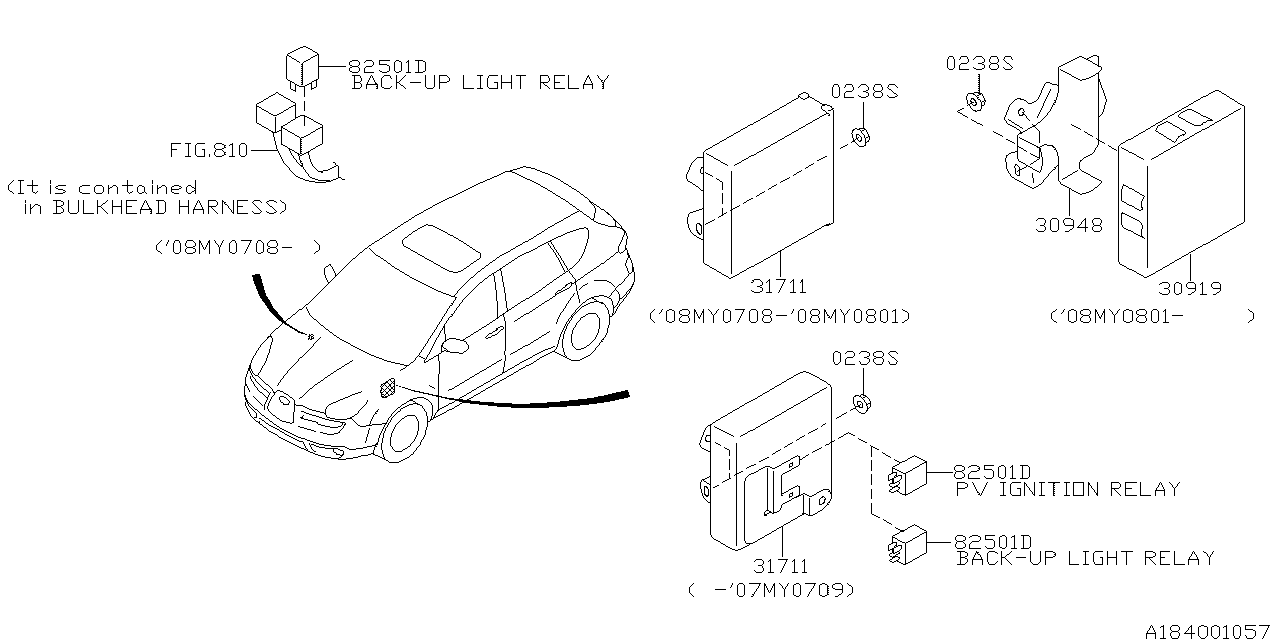 82501D
BACK-UP LIGHT RELAY

FIG.810

(It is contained
in BULKHEAD HARNESS)

('08MY0708- )

0238S

31711

('08MY0708-'08MY0801)

0238S

30948

30919

('08MY0801- )

0238S

82501D
PV IGNITION RELAY

82501D
BACK-UP LIGHT RELAY

31711

( -'07MY0709)

A184001057