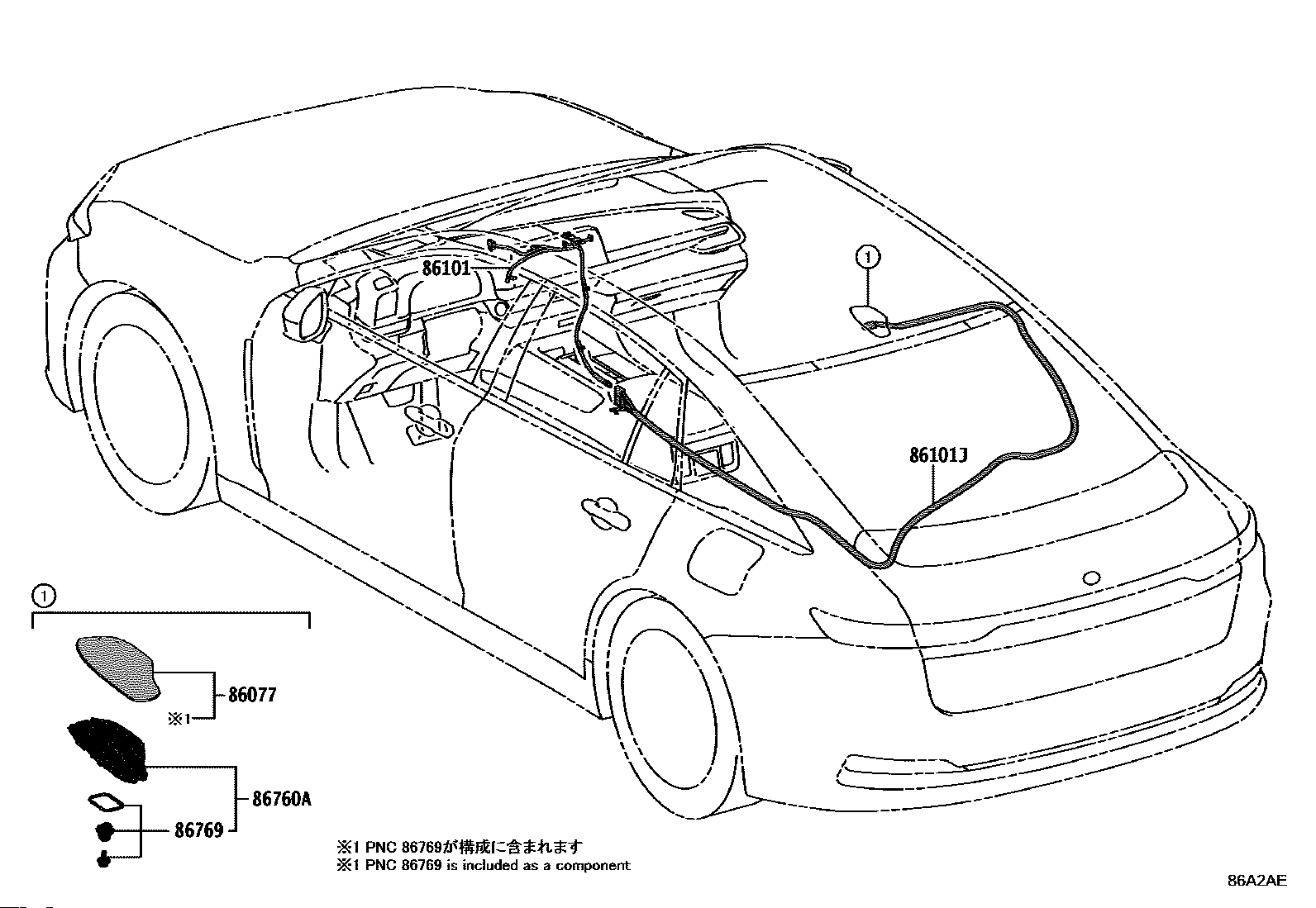 86101

①

86101J

①

86077

※1

86760A

86769

※1 PNC 86769が構成に含まれます
※1 PNC 86769 is included as a component

86A2AE