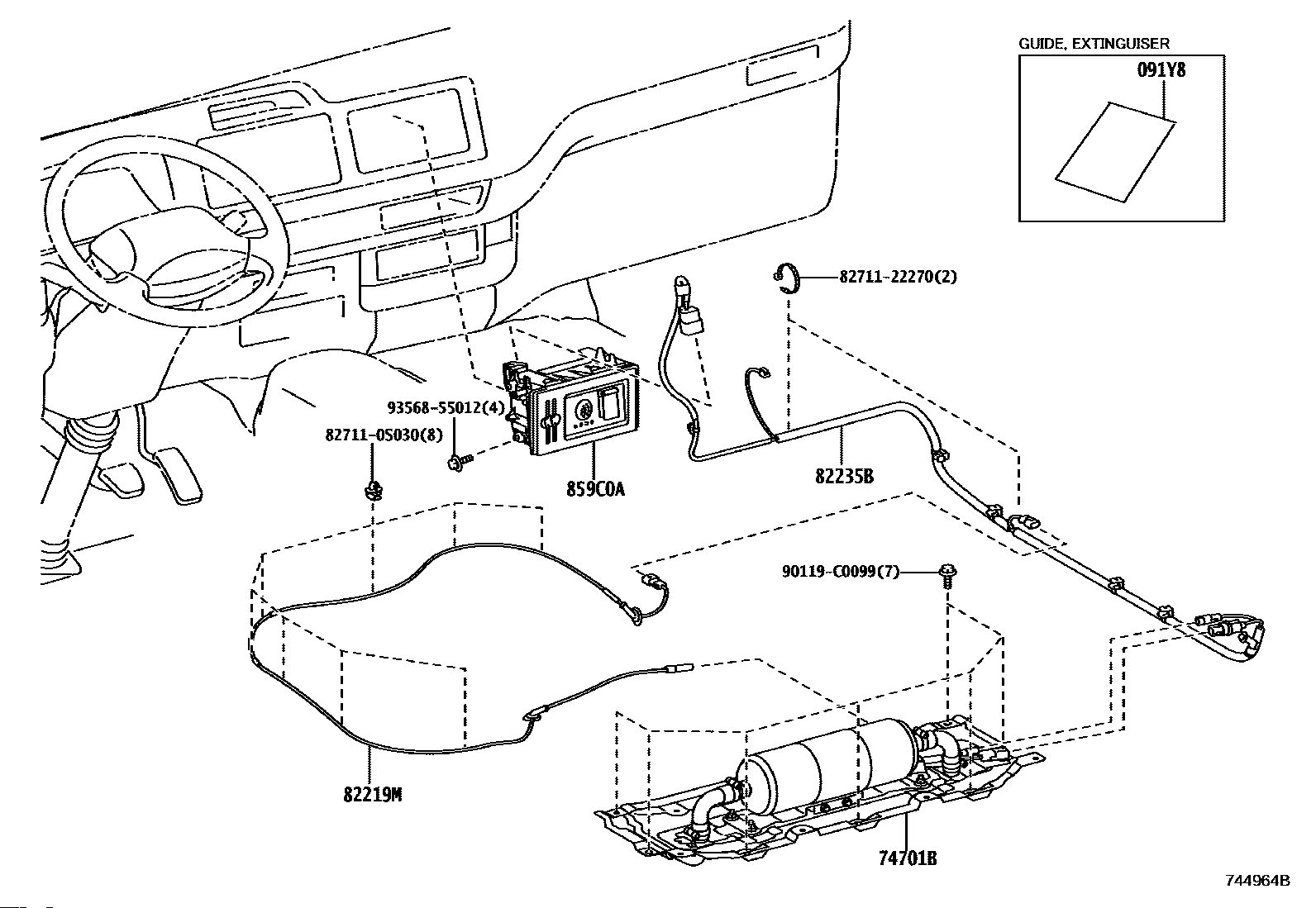 GUIDE, EXTINGUISER

091Y8

82711-22270(2)

93568-55012(4)

82711-0S030(8)

859C0A

82235B

90119-C0099(7)

82219M

74701B

744964B