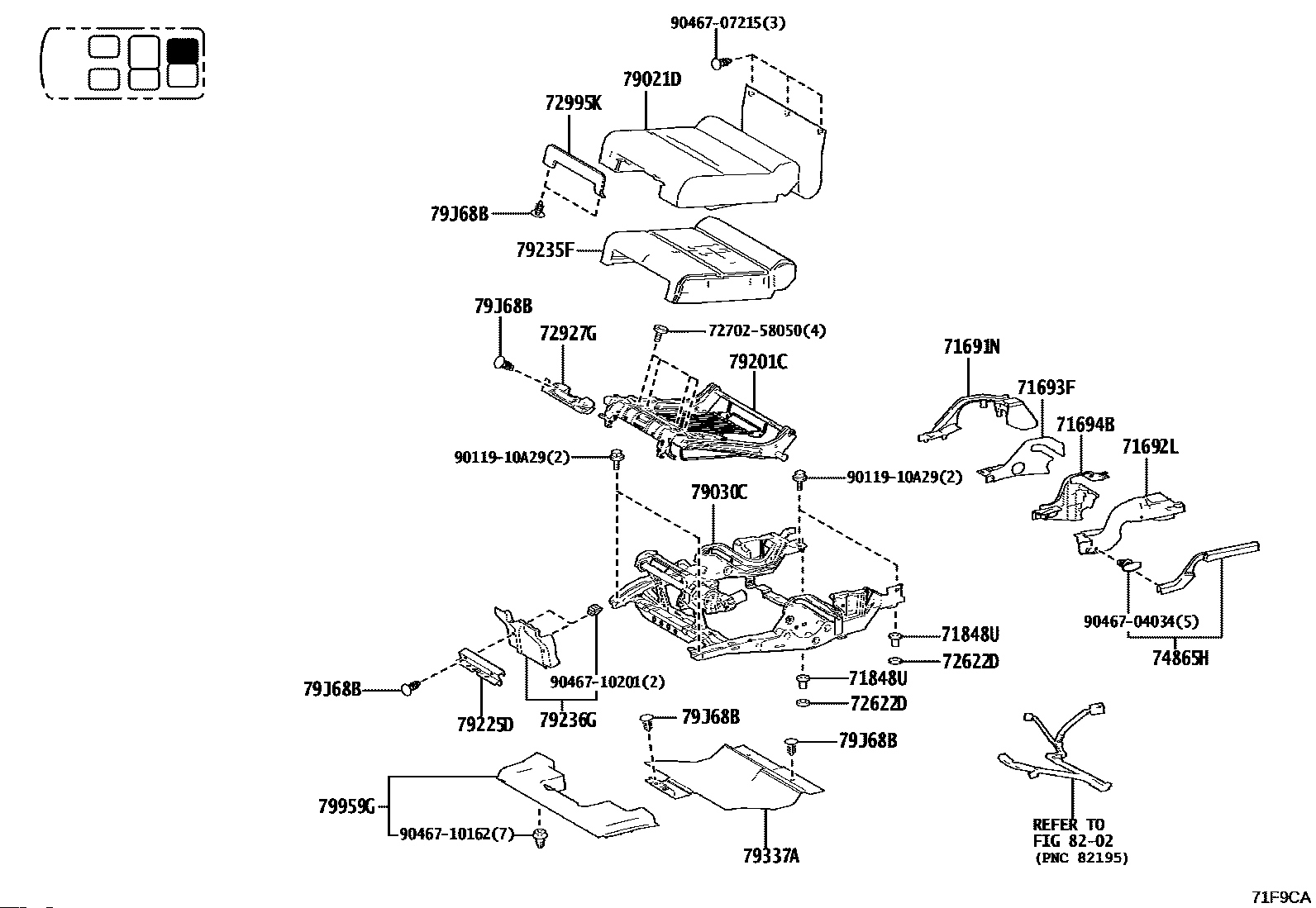 90467-07215(3)
79021D
72995K
79J68B
79235F
79J68B
72927G
72702-58050(4)
79201C
71691N
71693F
71694B
71692L
90119-10A29(2)
90119-10A29(2)
79030C
90467-04034(5)
74865H
71848U
72622D
71848U
72622D
79J68B
90467-10201(2)
79225D
79236G
79J68B
79J68B
79959G
90467-10162(7)
79337A
REFER TO
FIG 82-02
(PNC 82195)
71F9CA