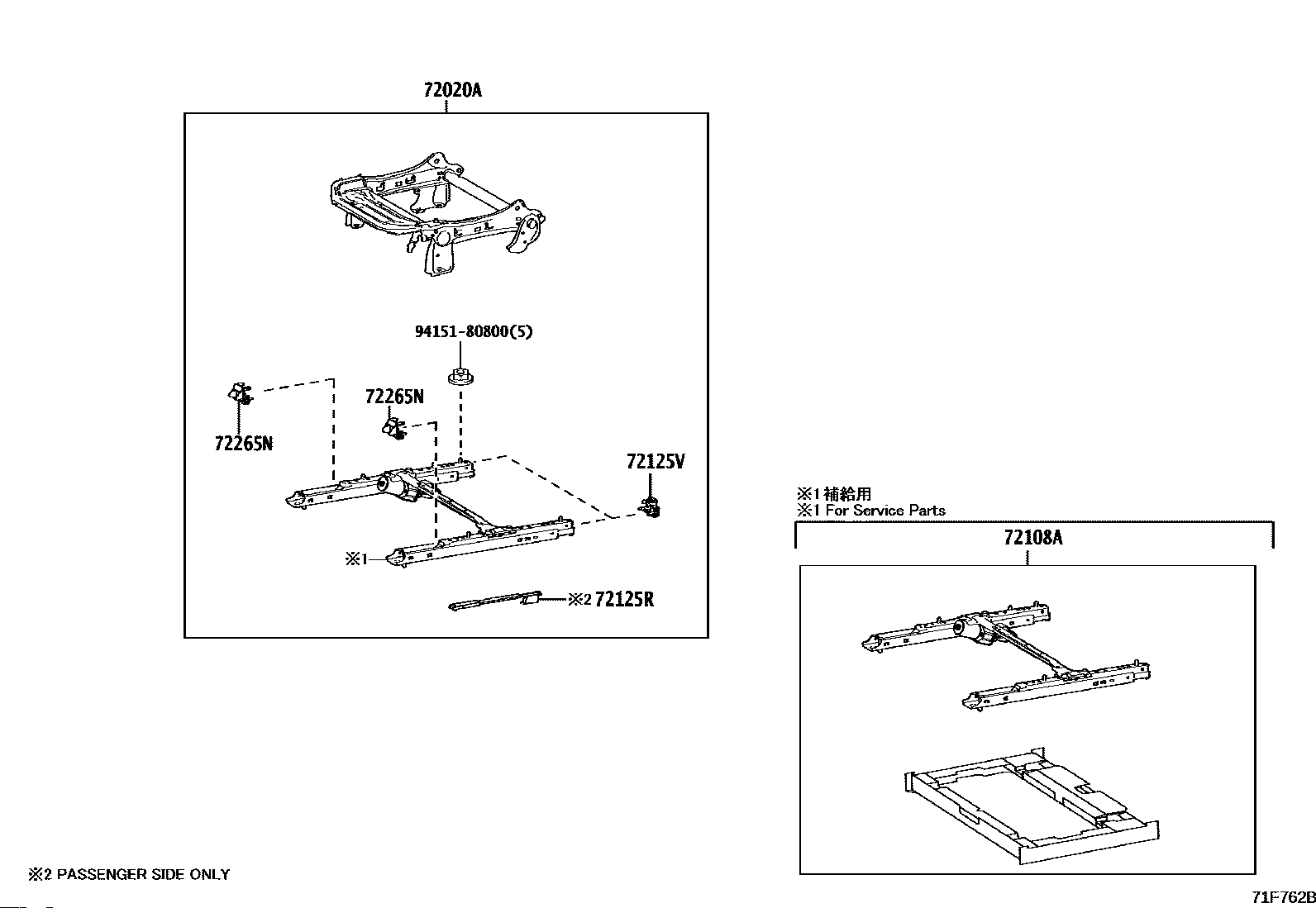 72020A

94151-80800(5)

72265N

72265N

72125V

※1

※2 72125R

※1 補給用
※1 For Service Parts

72108A

※2 PASSENGER SIDE ONLY

71F762B