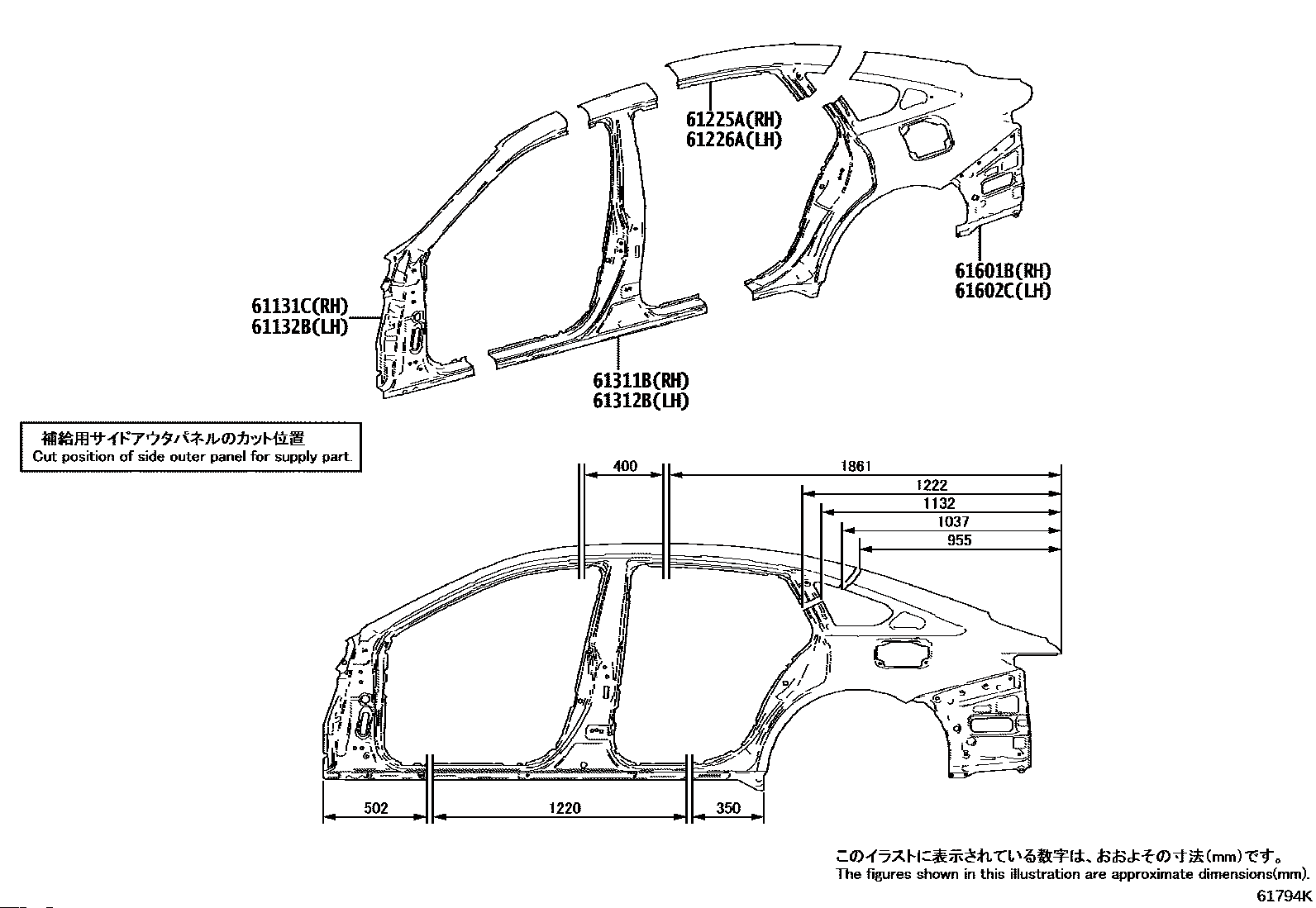 61225A(RH)
61226A(LH)

61601B(RH)
61602C(LH)

61131C(RH)
61132B(LH)

61311B(RH)
61312B(LH)

補給用サイドアウタパネルのカット位置
Cut position of side outer panel for supply part.

400
1861
1222
1132
1037
955

502
1220
350

このイラストに表示されている数字は、おおよその寸法(mm)です。
The figures shown in this illustration are approximate dimensions(mm).

61794K