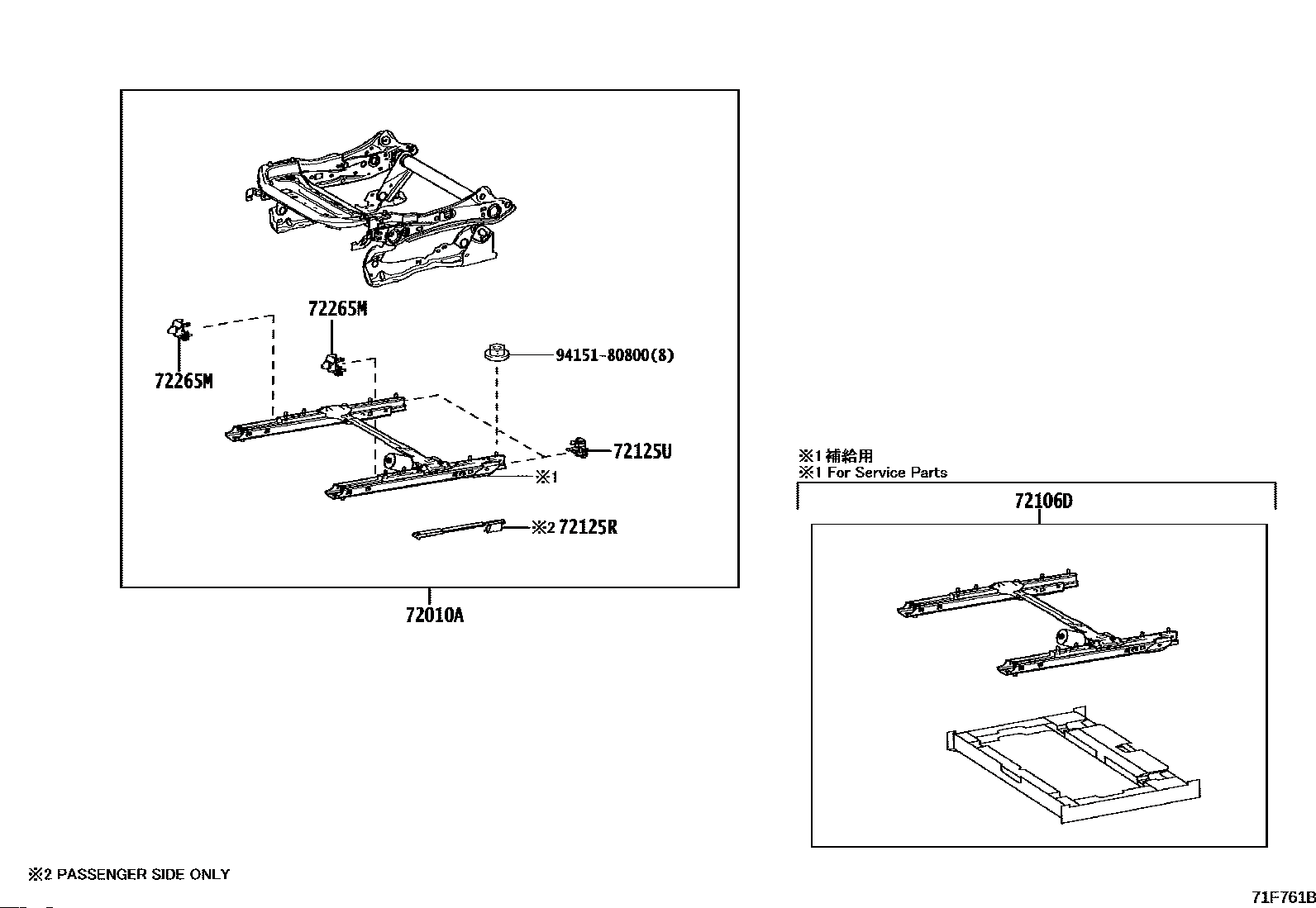 72265M

72265M

94151-80800(8)

72125U

※1

※2 72125R

72010A

※1 補給用
※1 For Service Parts

72106D

※2 PASSENGER SIDE ONLY

71F761B