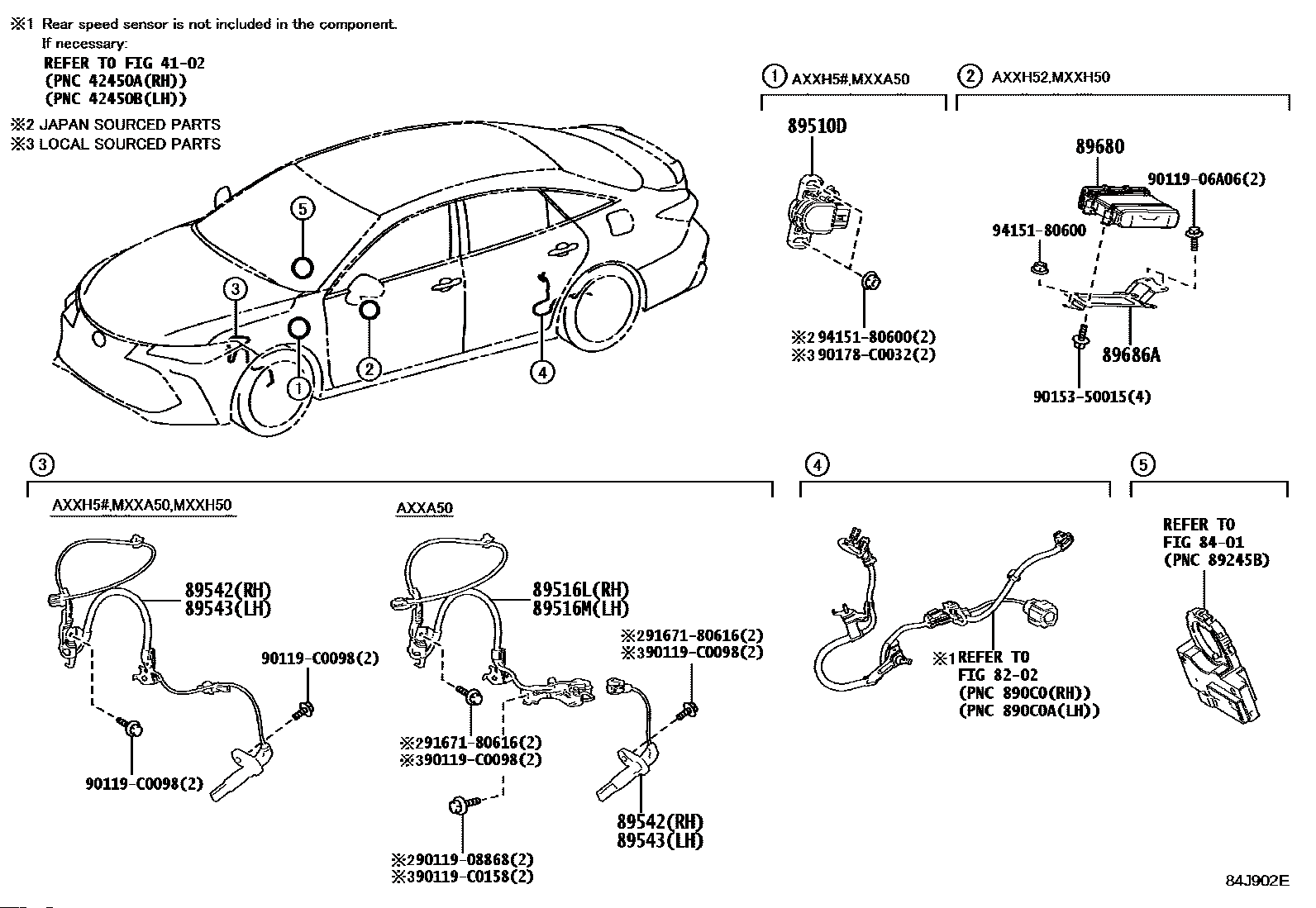 ※1 Rear speed sensor is not included in the component.
If necessary:
REFER TO FIG 41-02
(PNC 42450A(RH))
(PNC 42450B(LH))

※2 JAPAN SOURCED PARTS
※3 LOCAL SOURCED PARTS

5
3
1
2
4

1 AXXH5#,MXXA50
89510D
※2 94151-80600(2)
※3 90178-C0032(2)

2 AXXH52,MXXH50
89680
90119-06A06(2)
94151-80600
89686A
90153-50015(4)

3
AXXH5#,MXXA50,MXXH50
89542(RH)
89543(LH)
90119-C0098(2)
90119-C0098(2)

AXXA50
89516L(RH)
89516M(LH)
※291671-80616(2)
※390119-C0098(2)
※291671-80616(2)
※390119-C0098(2)
※290119-08868(2)
※390119-C0158(2)
89542(RH)
89543(LH)

4
※1 REFER TO
FIG 82-02
(PNC 890C0(RH))
(PNC 890C0A(LH))

5
REFER TO
FIG 84-01
(PNC 89245B)

84J902E