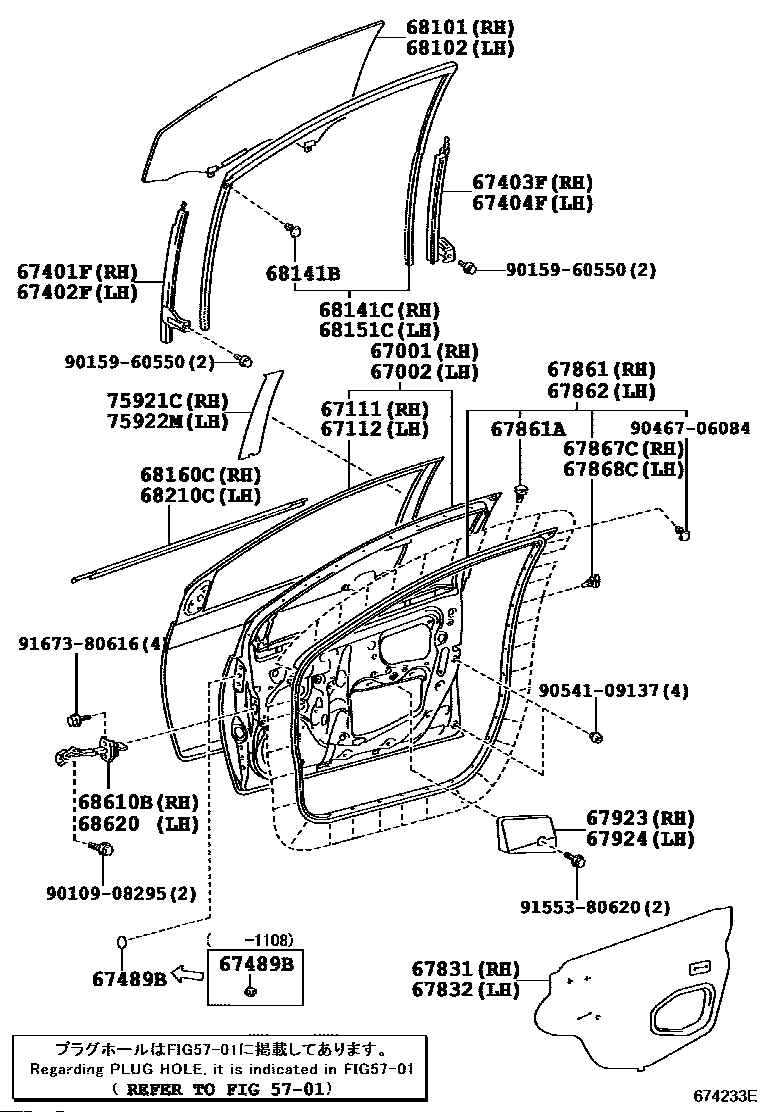 68101(RH)
68102(LH)

67403F(RH)
67404F(LH)

90159-60550(2)

67401F(RH)
67402F(LH)

68141B

68141C(RH)
68151C(LH)

90159-60550(2)

67001(RH)
67002(LH)

67861(RH)
67862(LH)

75921C(RH)
75922M(LH)

67111(RH)
67112(LH)

67861A

90467-06084

67867C(RH)
67868C(LH)

68160C(RH)
68210C(LH)

91673-80616(4)

90541-09137(4)

68610B(RH)
68620 (LH)

67923(RH)
67924(LH)

90109-08295(2)

91553-80620(2)

( -1108)

67489B

67489B

67831(RH)
67832(LH)

プラグホールはFIG57-01に掲載してあります。
Regarding PLUG HOLE, it is indicated in FIG57-01
( REFER TO FIG 57-01)

674233E