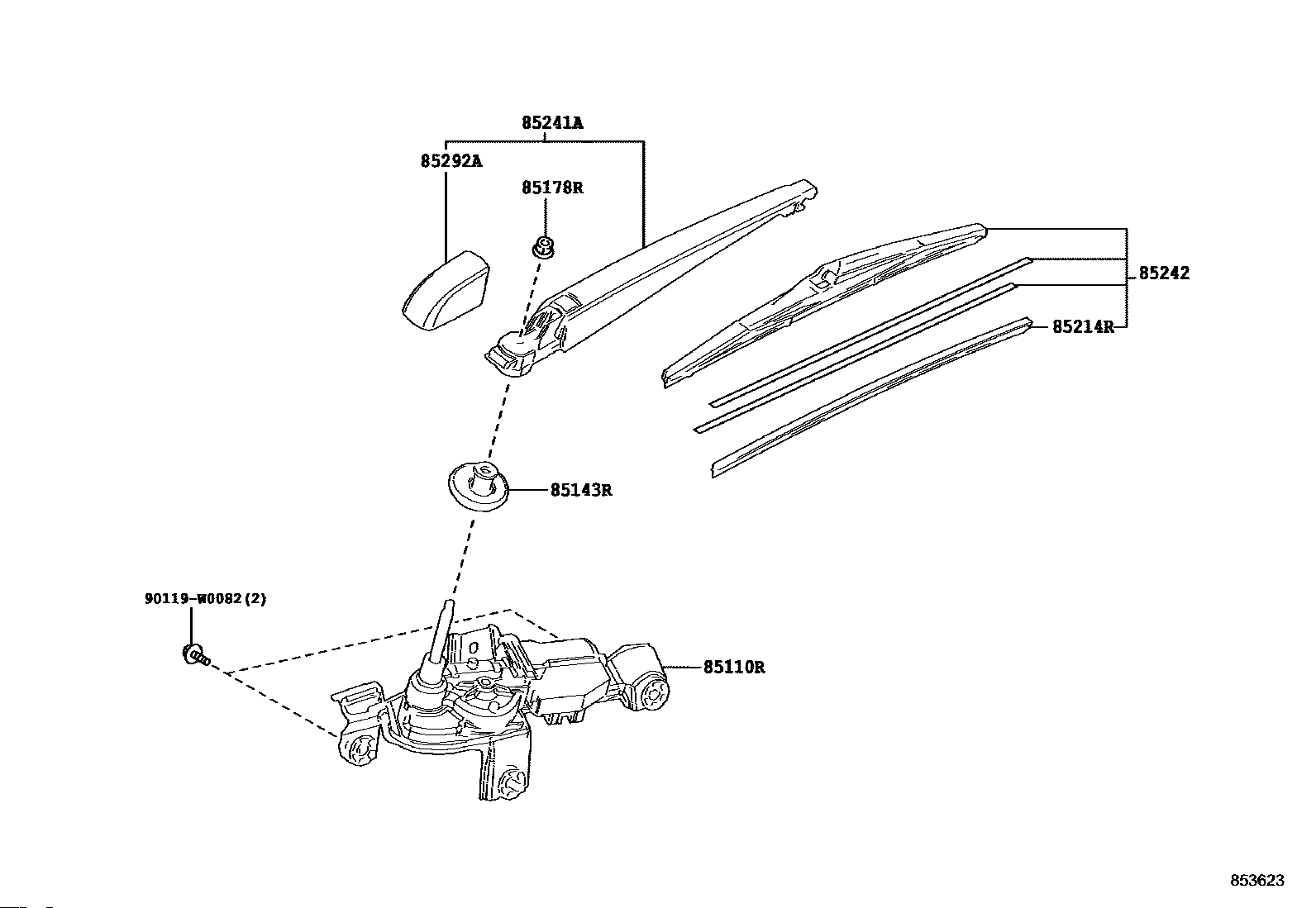 85241A
85292A
85178R
85242
85214R
85143R
90119-W0082(2)
85110R
853623