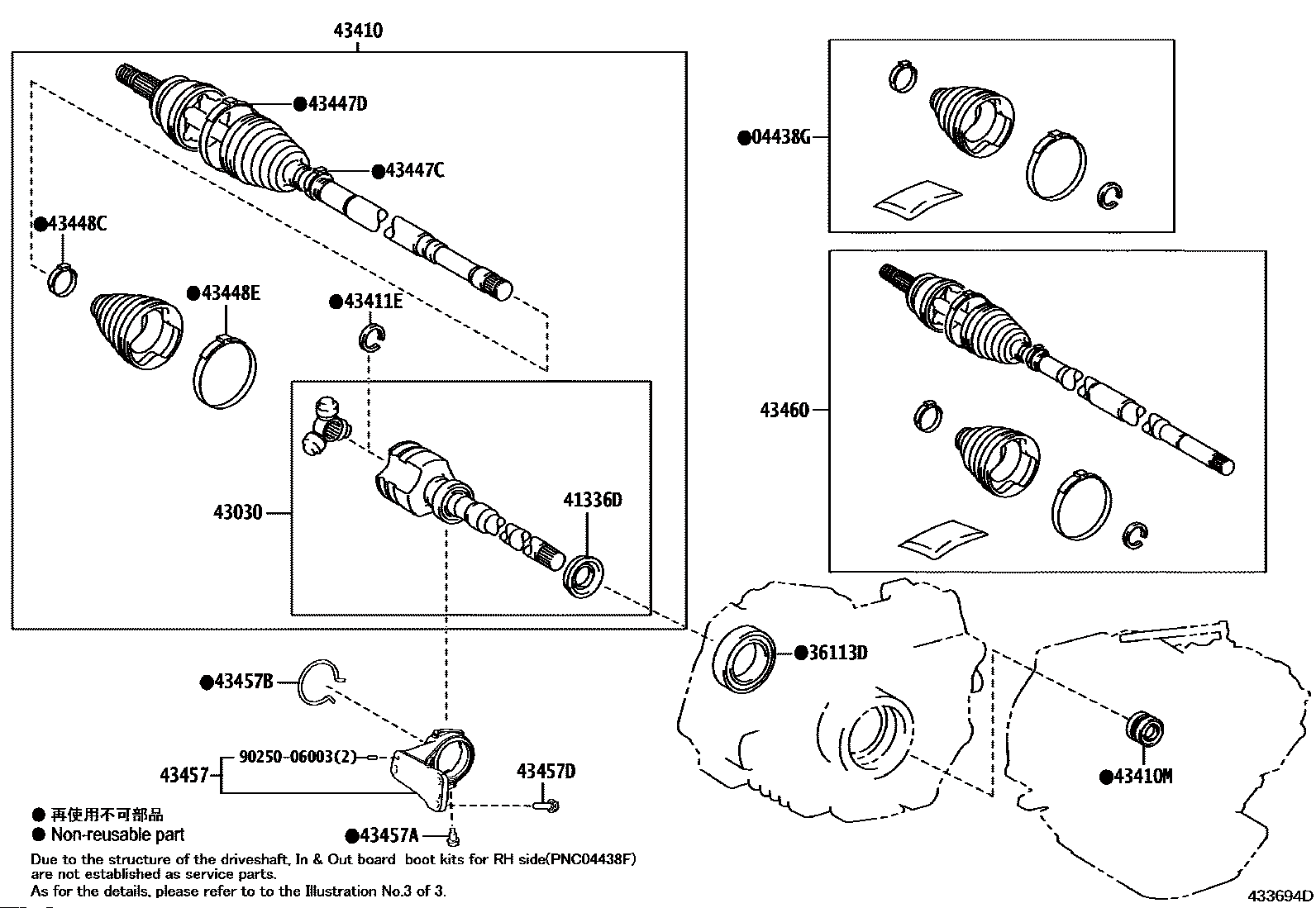 43410

●43447D

●43447C

●43448C

●43448E

●43411E

43030

41336D

●04438G

43460

●36113D

●43457B

43457

90250-06003(2)

43457D

●43457A

●43410M

● 再使用不可部品
● Non-reusable part

Due to the structure of the driveshaft, In & Out board boot kits for RH side(PNC04438F) are not established as service parts.
As for the details, please refer to to the Illustration No.3 of 3.

433694D