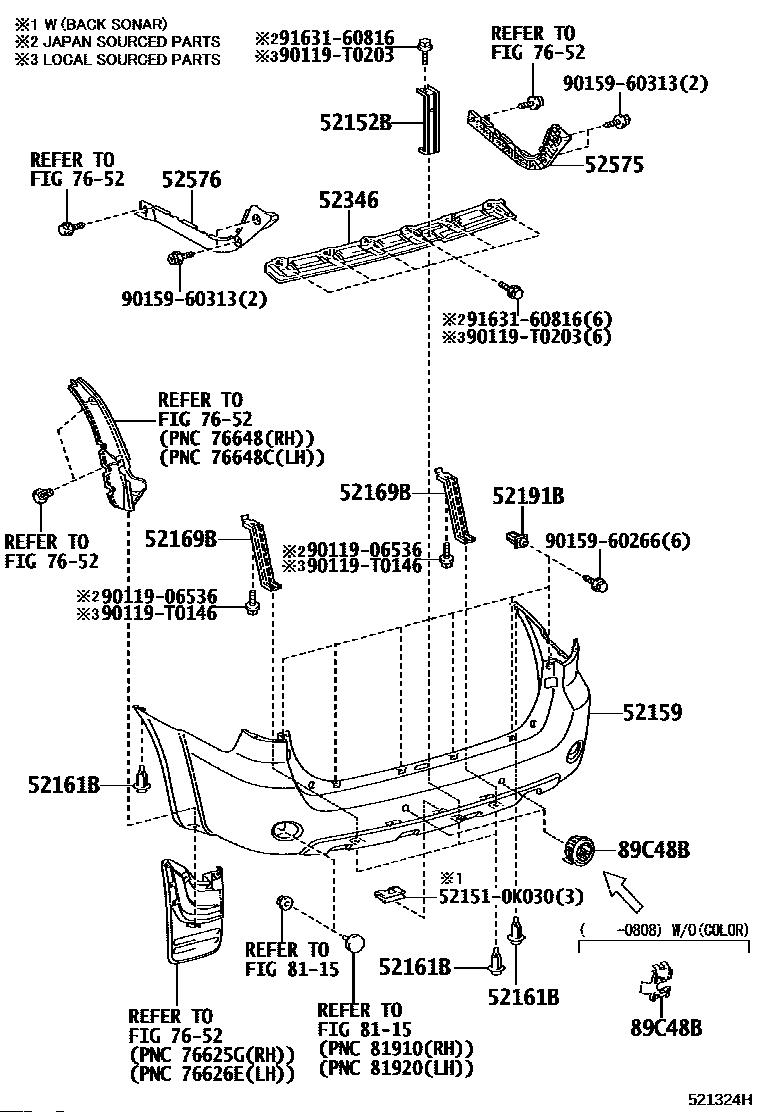 ※1 W (BACK SONAR)
※2 JAPAN SOURCED PARTS
※3 LOCAL SOURCED PARTS

※2 91631-60816
※3 90119-T0203

REFER TO
FIG 76-52

90159-60313(2)

52152B

52575

REFER TO
FIG 76-52

52576

52346

90159-60313(2)

※2 91631-60816(6)
※3 90119-T0203(6)

REFER TO
FIG 76-52
(PNC 76648(RH))
(PNC 76648C(LH))

REFER TO
FIG 76-52

52169B

52191B

52169B

※2 90119-06536
※3 90119-T0146

90159-60266(6)

※2 90119-06536
※3 90119-T0146

52159

52161B

89C48B

※1
52151-0K030(3)

( -0808) W/O(COLOR)

REFER TO
FIG 81-15

52161B

52161B

89C48B

REFER TO
FIG 76-52
(PNC 76625G(RH))
(PNC 76626E(LH))

REFER TO
FIG 81-15
(PNC 81910(RH))
(PNC 81920(LH))

521324H