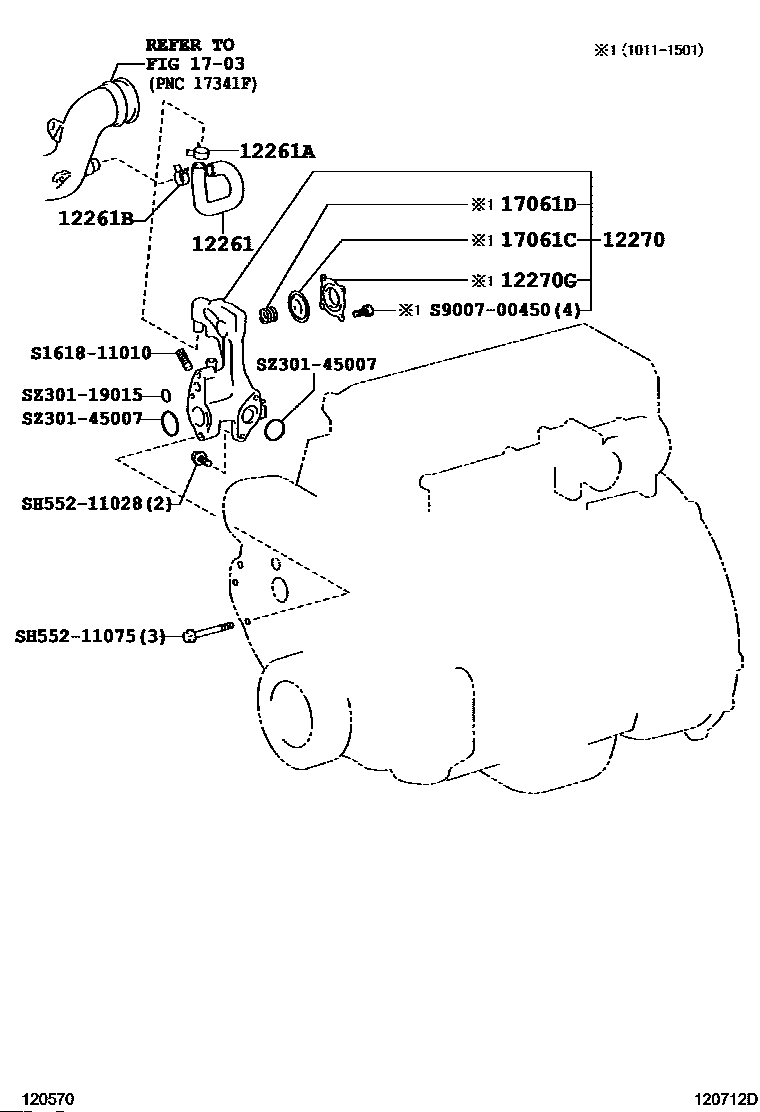 REFER TO
FIG 17-03
(PNC 17341F)

※1 (1011-1501)

12261A
12261B
12261
※1 17061D
※1 17061C
12270
※1 12270G
※1 S9007-00450(4)
S1618-11010
SZ301-45007
SZ301-19015
SZ301-45007
SH552-11028(2)
SH552-11075(3)

120570
120712D