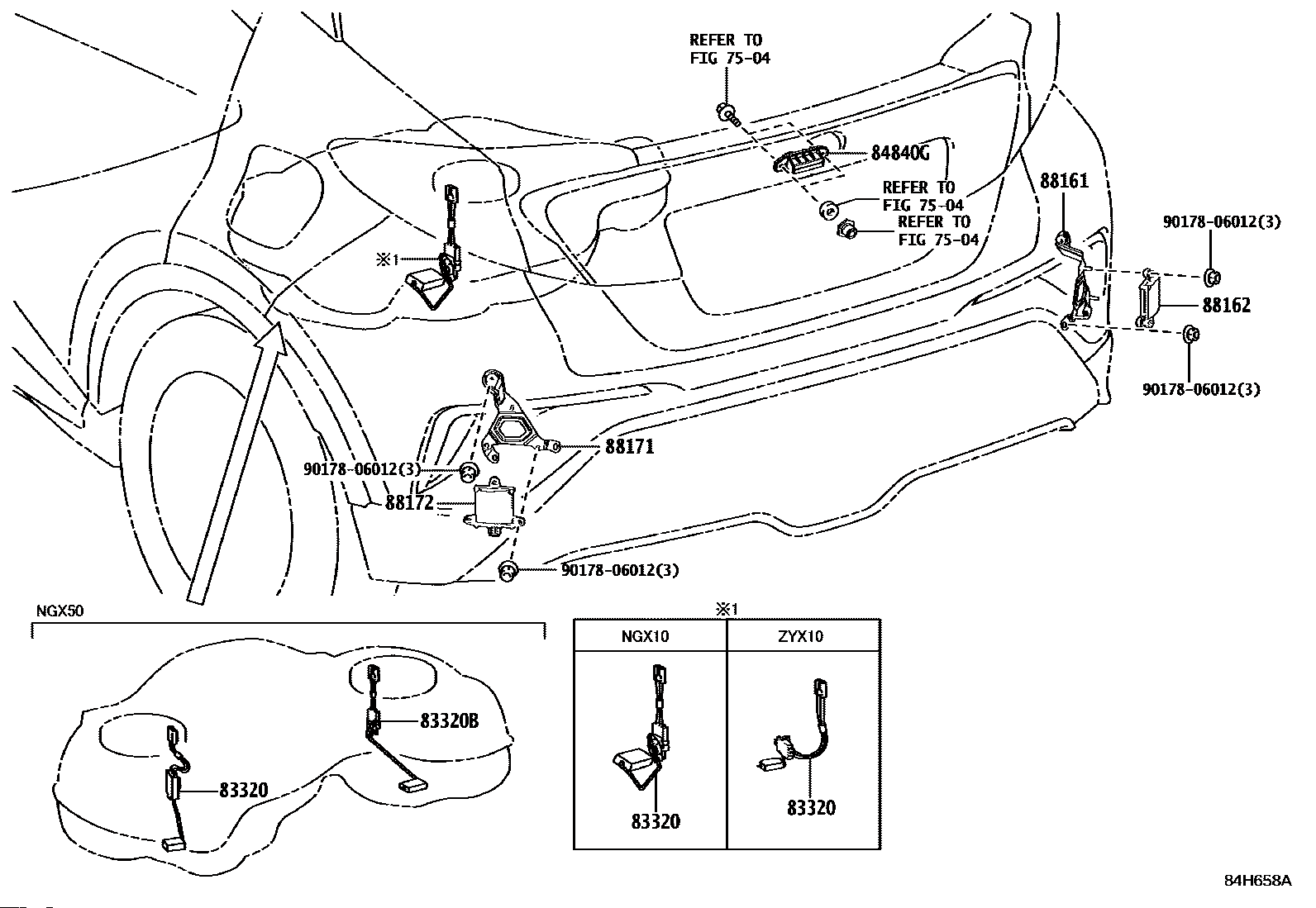 REFER TO
FIG 75-04

84840G

REFER TO
FIG 75-04

REFER TO
FIG 75-04

88161

90178-06012(3)

88162

90178-06012(3)

※1

88171

90178-06012(3)

88172

90178-06012(3)

NGX50

83320B

83320

※1

| NGX10 | ZYX10 |
|---|---|
| 83320 | 83320 |

84H658A