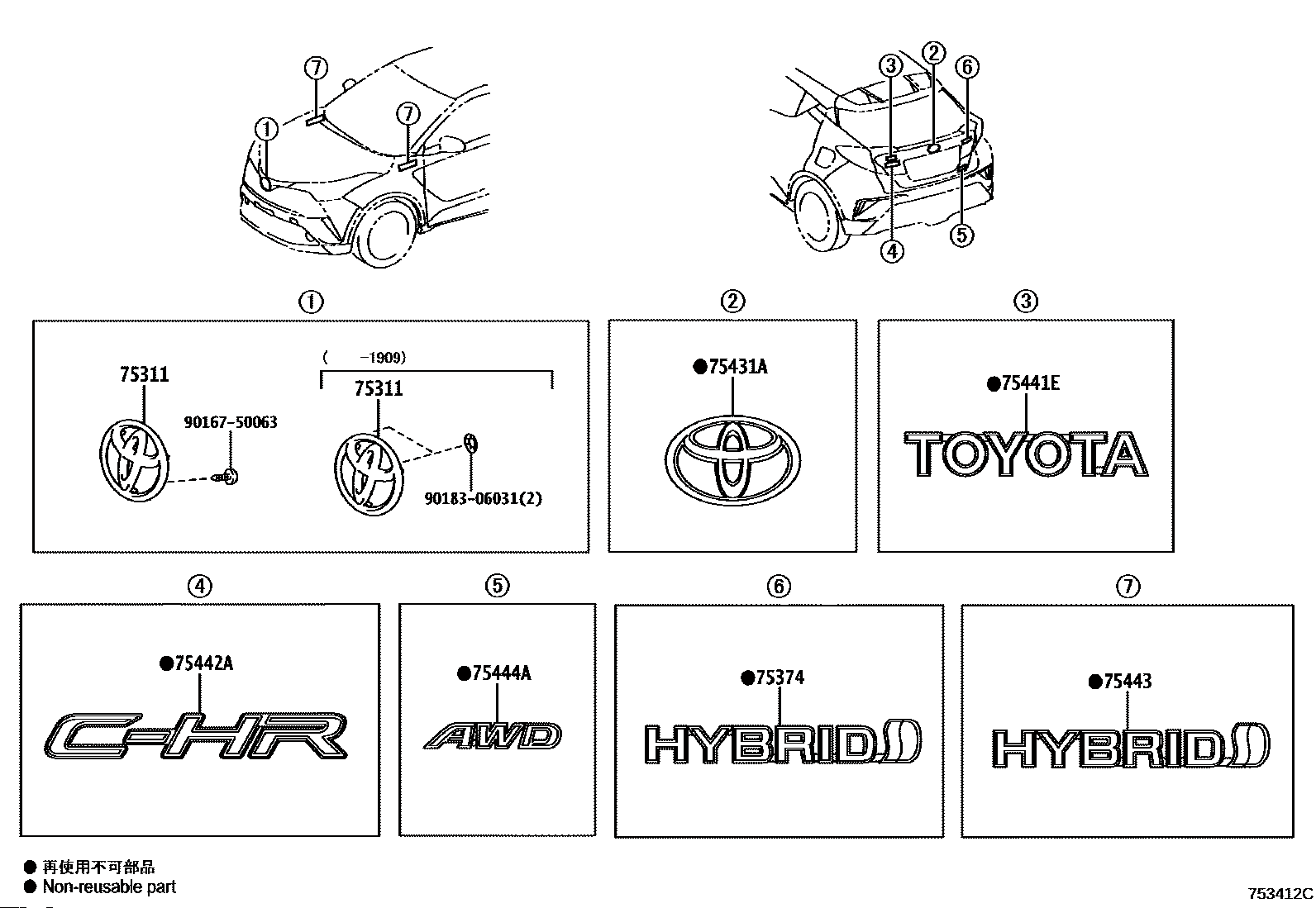 ⑦
①
⑦

③ ② ⑥
④ ⑤

①
75311
90167-50063
( -1909)
75311
90183-06031(2)

②
●75431A

③
●75441E
TOYOTA

④
●75442A
C-HR

⑤
●75444A
AWD

⑥
●75374
HYBRID

⑦
●75443
HYBRID

● 再使用不可部品
● Non-reusable part

753412C