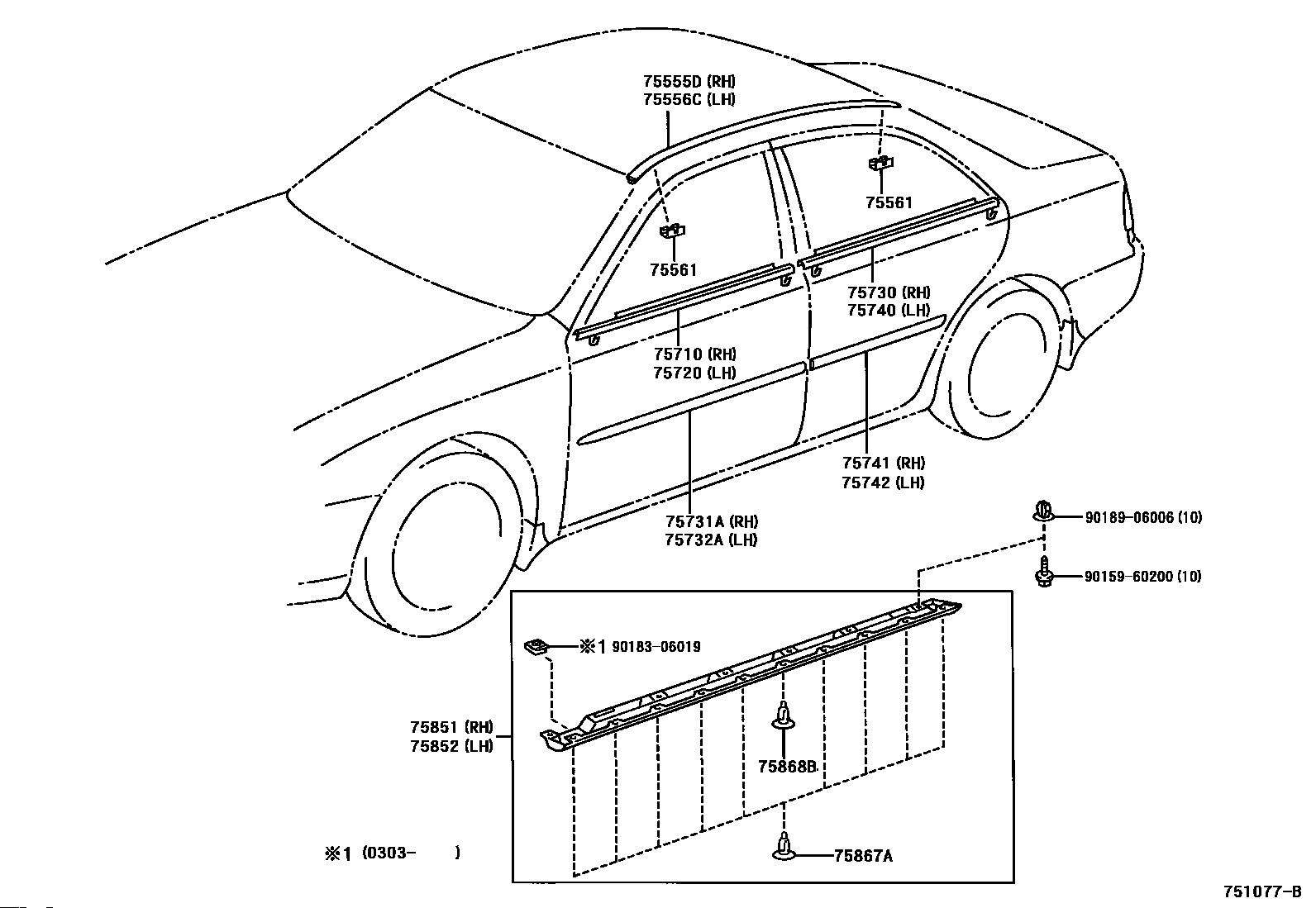 75555D (RH)
75556C (LH)

75561

75561

75730 (RH)
75740 (LH)

75710 (RH)
75720 (LH)

75741 (RH)
75742 (LH)

75731A (RH)
75732A (LH)

90189-06006 (10)

90159-60200 (10)

※1 90183-06019

75851 (RH)
75852 (LH)

75868B

75867A

※1 (0303-    )

751077-B