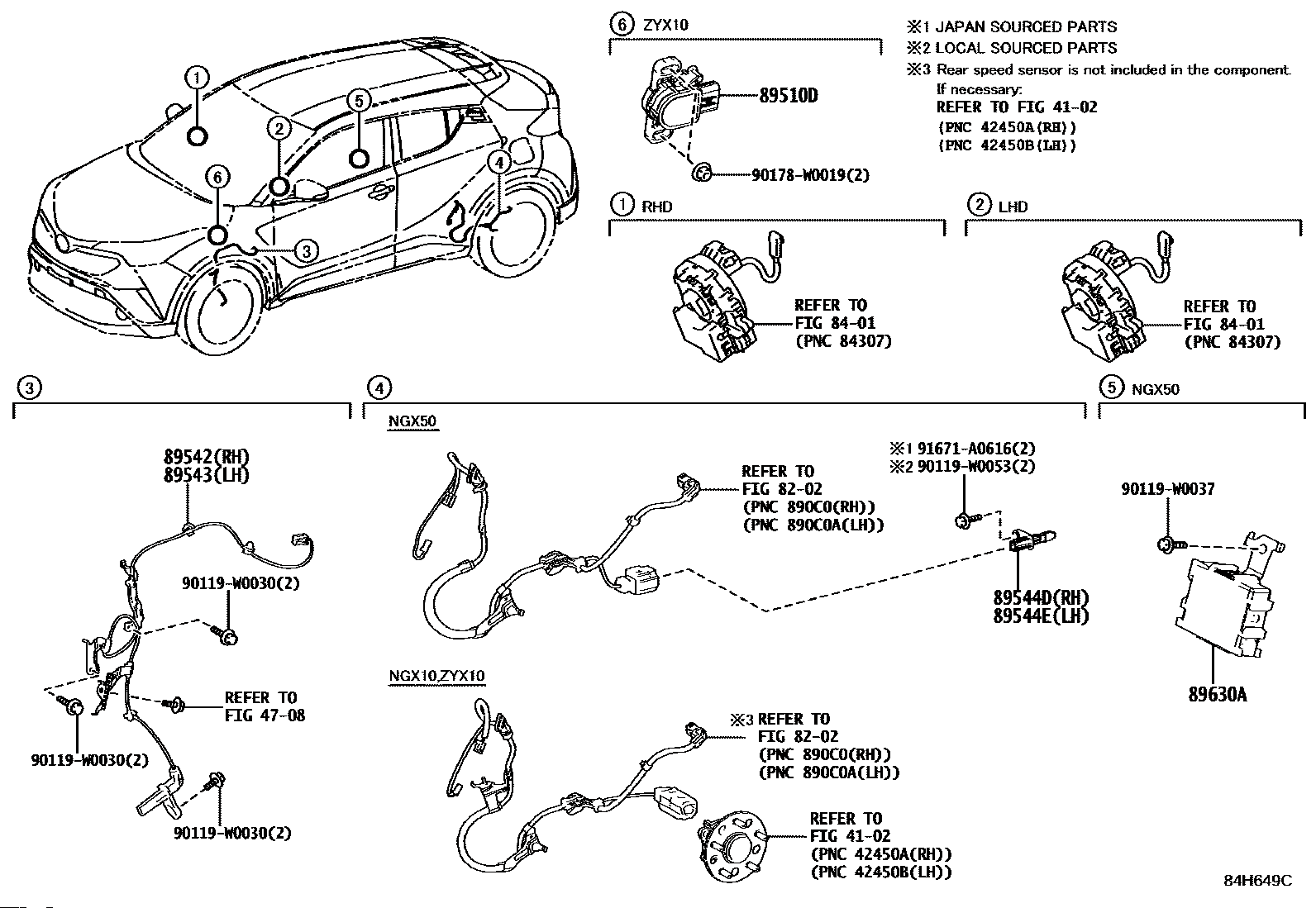 1
2
5
4
6
3

6 ZYX10
89510D
90178-W0019(2)

※1 JAPAN SOURCED PARTS
※2 LOCAL SOURCED PARTS
※3 Rear speed sensor is not included in the component.
If necessary:
REFER TO FIG 41-02
(PNC 42450A(RH))
(PNC 42450B(LH))

1 RHD
REFER TO
FIG 84-01
(PNC 84307)

2 LHD
REFER TO
FIG 84-01
(PNC 84307)

3
89542(RH)
89543(LH)
90119-W0030(2)
REFER TO
FIG 47-08
90119-W0030(2)
90119-W0030(2)

4
NGX50
REFER TO
FIG 82-02
(PNC 890C0(RH))
(PNC 890C0A(LH))
※1 91671-A0616(2)
※2 90119-W0053(2)
89544D(RH)
89544E(LH)

NGX10,ZYX10
※3 REFER TO
FIG 82-02
(PNC 890C0(RH))
(PNC 890C0A(LH))
REFER TO
FIG 41-02
(PNC 42450A(RH))
(PNC 42450B(LH))

5 NGX50
90119-W0037
89630A

84H649C