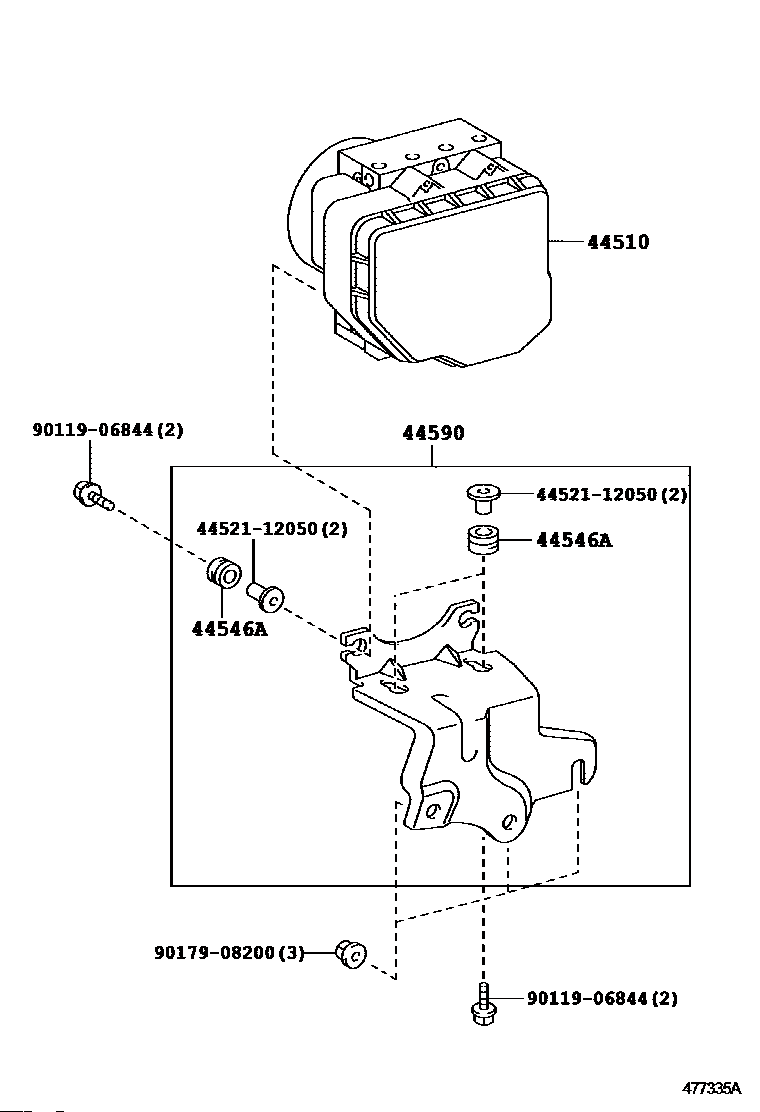 44510

90119-06844 (2)

44590

44521-12050 (2)

44521-12050 (2)

44546A

44546A

90179-08200 (3)

90119-06844 (2)

477335A