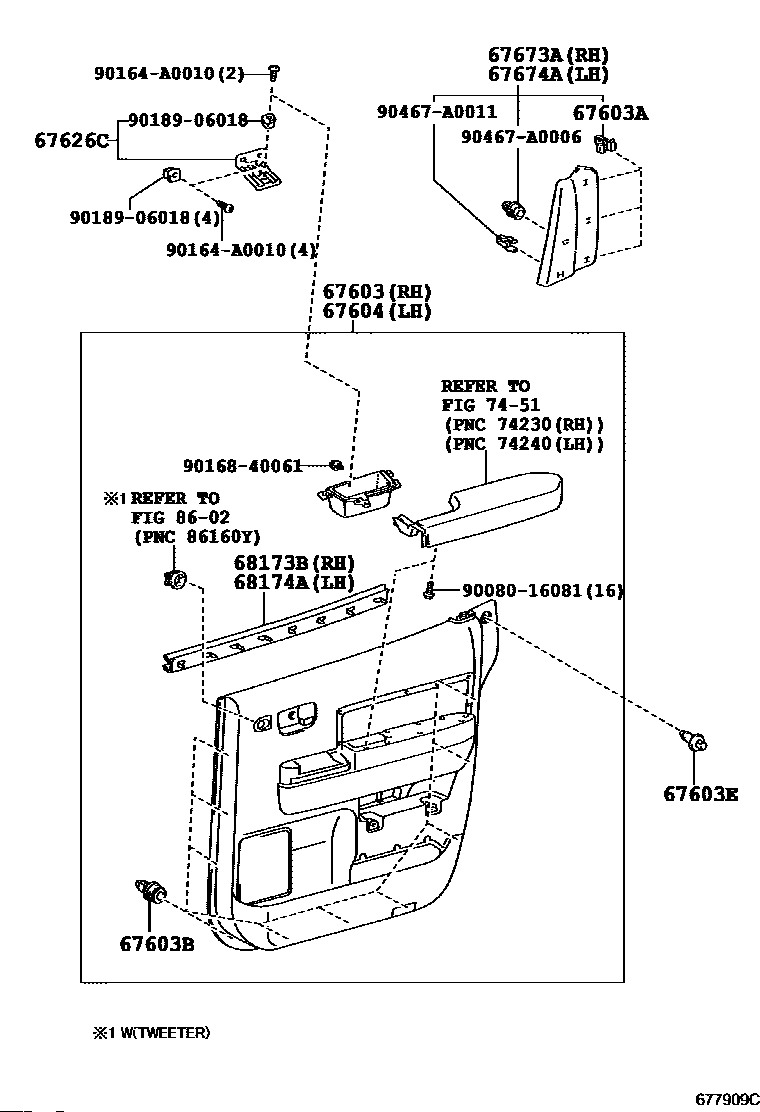 90164-A0010(2)

67626C

90189-06018

90189-06018(4)

90164-A0010(4)

67673A(RH)
67674A(LH)

90467-A0011

67603A

90467-A0006

67603(RH)
67604(LH)

REFER TO
FIG 74-51
(PNC 74230(RH))
(PNC 74240(LH))

90168-40061

※1 REFER TO
FIG 86-02
(PNC 86160Y)

68173B(RH)
68174A(LH)

90080-16081(16)

67603E

67603B

※1 W(TWEETER)

677909C