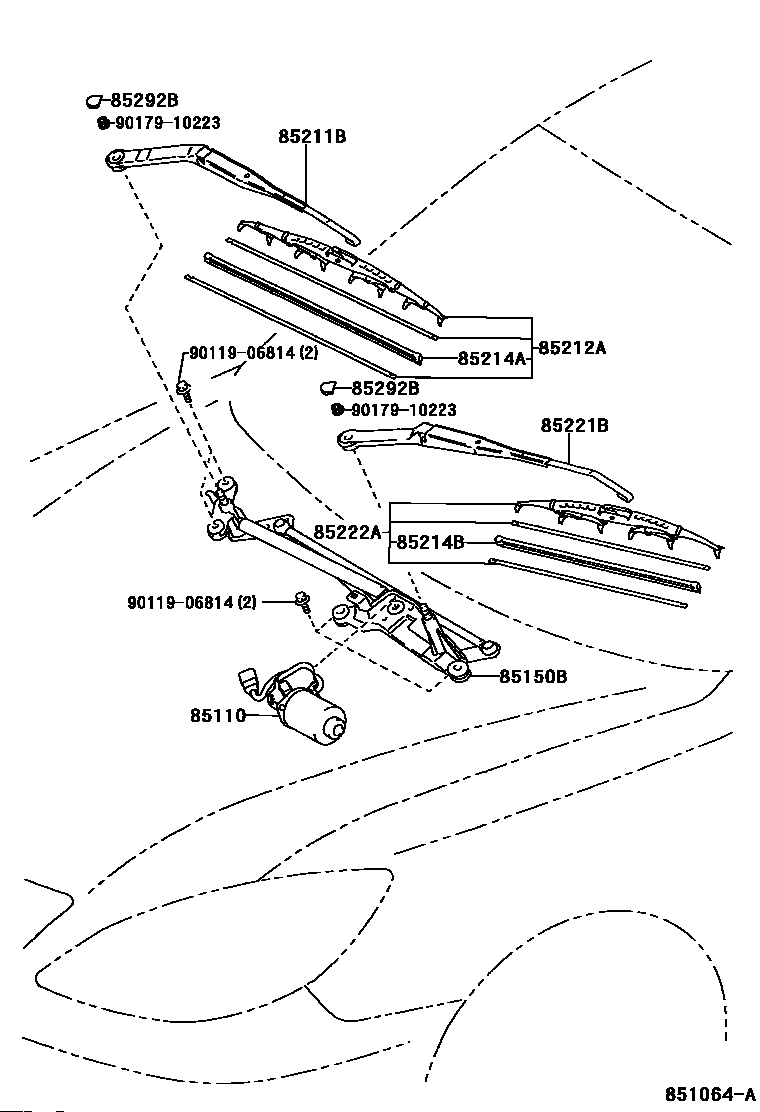 85292B
90179-10223
85211B
85212A
85214A
90119-06814 (2)
85292B
90179-10223
85221B
85222A
85214B
90119-06814 (2)
85150B
85110
851064-A