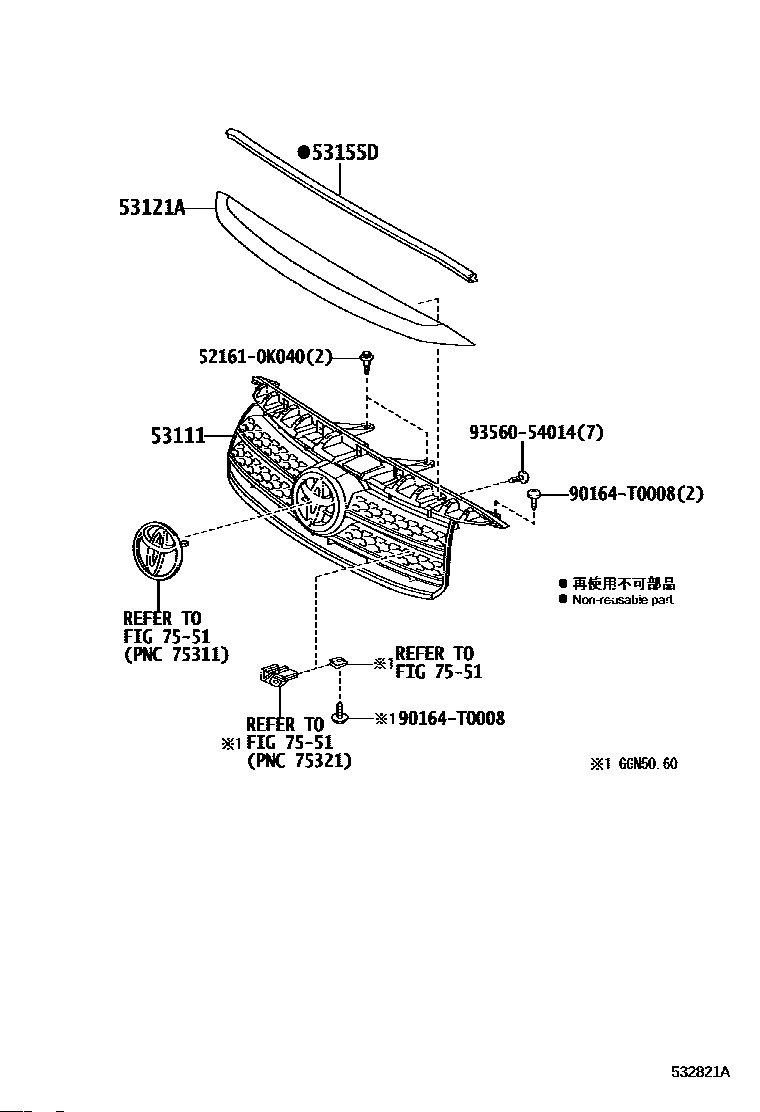 ●53155D

53121A

52161-0K040(2)

53111

93560-54014(7)

90164-T0008(2)

● 再使用不可部品
● Non-reusable part

REFER TO
FIG 75-51
(PNC 75311)

※1 REFER TO
FIG 75-51

※1 90164-T0008

REFER TO
※1 FIG 75-51
(PNC 75321)

※1 GGN50.60

532821A