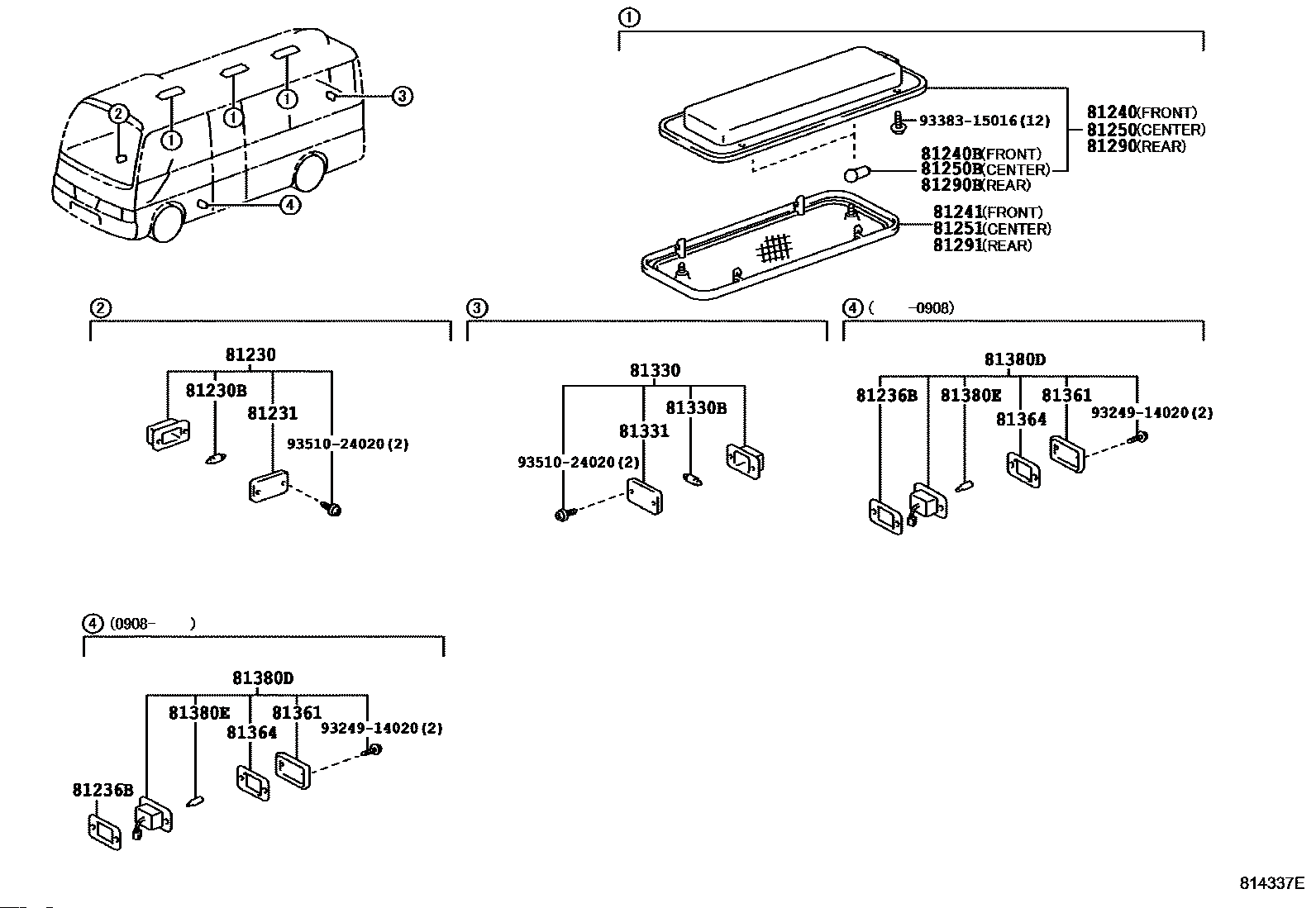 2
1
1
1
3
4

1
93383-15016(12)
81240(FRONT)
81250(CENTER)
81290(REAR)
81240B(FRONT)
81250B(CENTER)
81290B(REAR)
81241(FRONT)
81251(CENTER)
81291(REAR)

2
81230
81230B
81231
93510-24020(2)

3
81330
81330B
81331
93510-24020(2)

4 ( -0908)
81380D
81236B
81380E
81361
81364
93249-14020(2)

4 (0908- )
81380D
81380E
81361
81364
93249-14020(2)
81236B

814337E