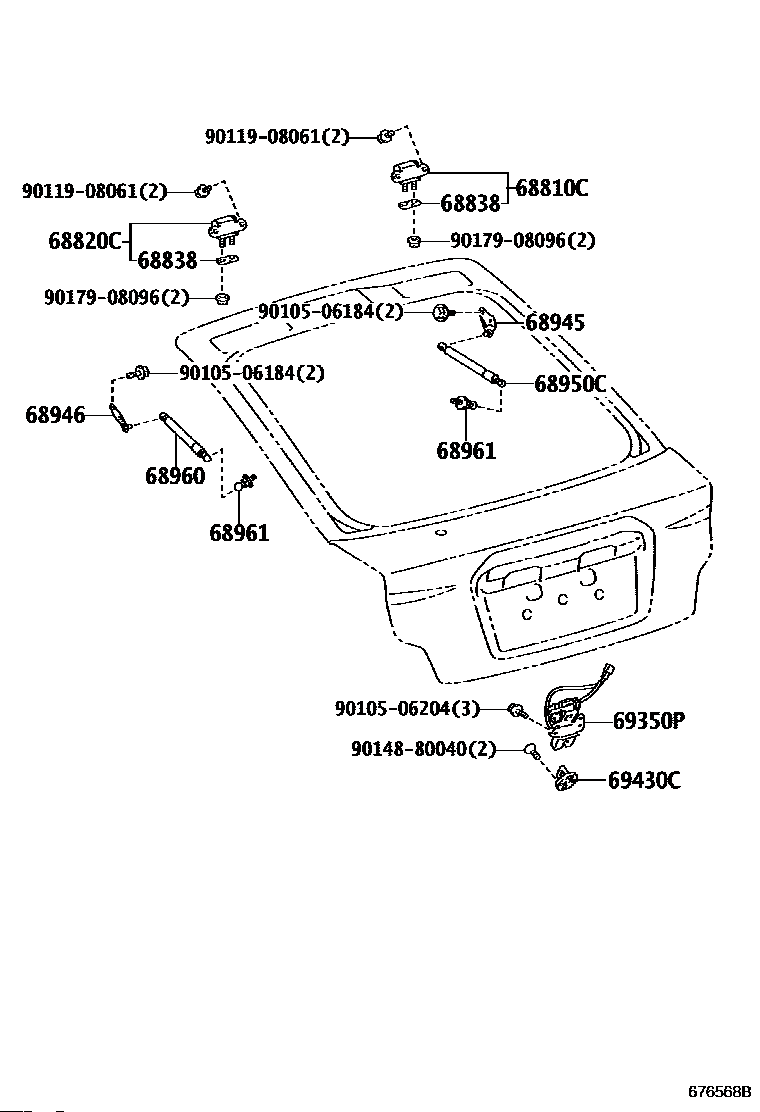 90119-08061(2)
90119-08061(2)
68810C
68838
68820C
68838
90179-08096(2)
90179-08096(2)
90105-06184(2)
68945
90105-06184(2)
68950C
68946
68961
68960
68961
90105-06204(3)
69350P
90148-80040(2)
69430C
676568B