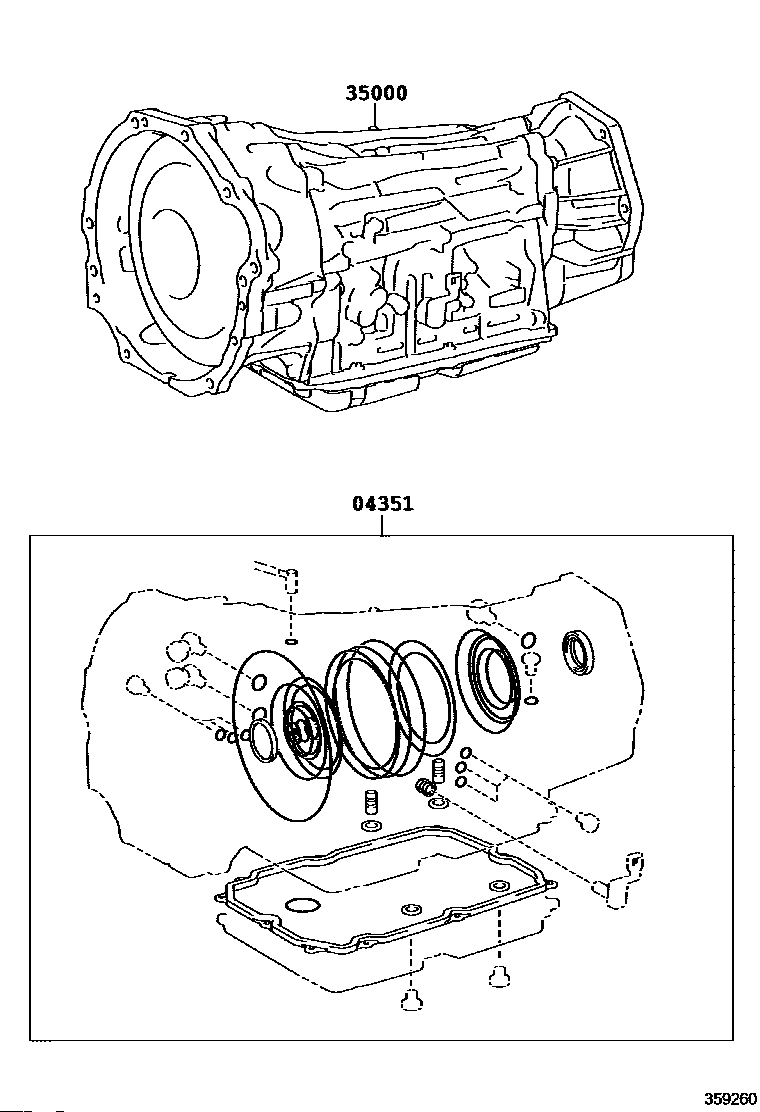 35000

04351

359260