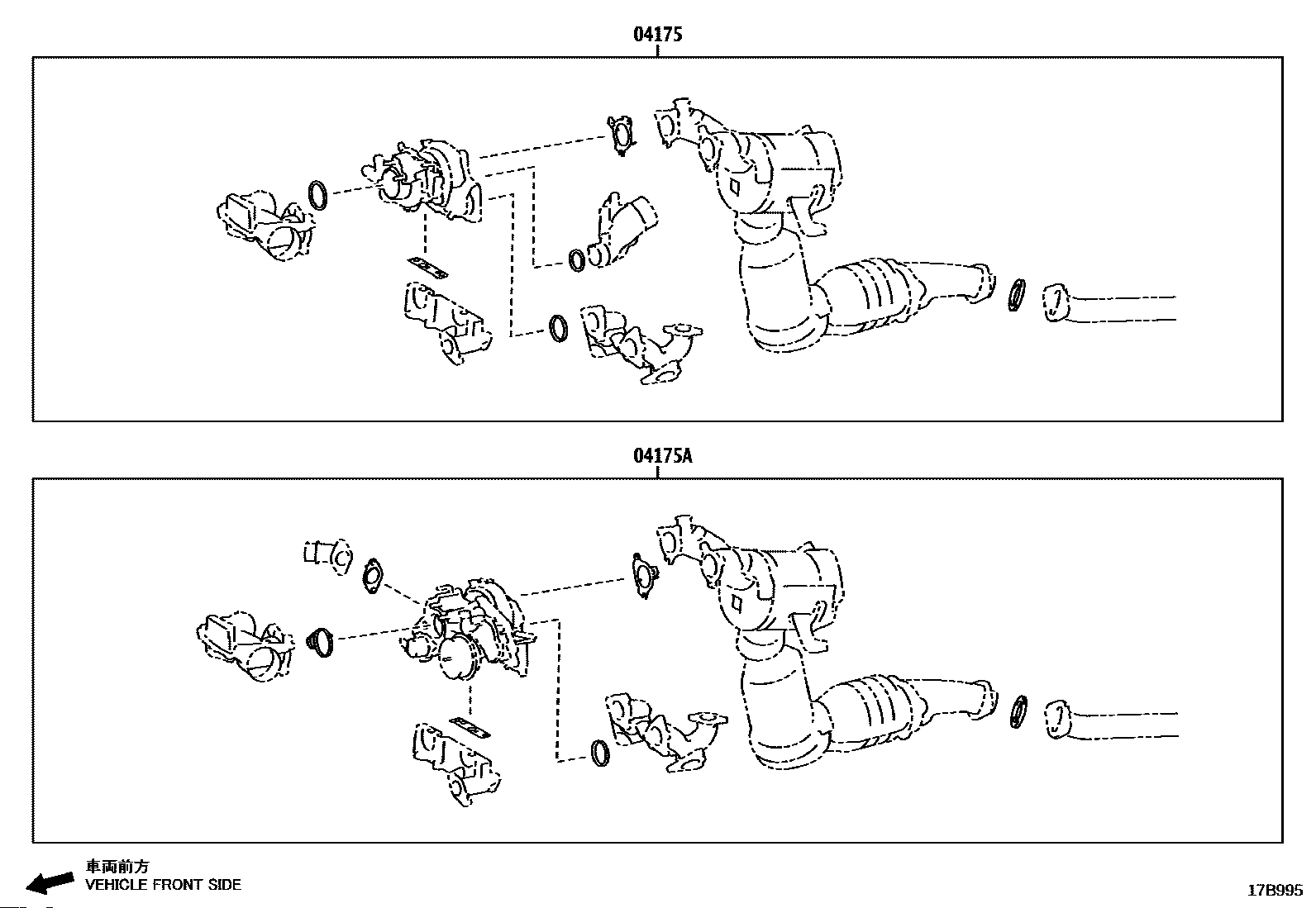 04175

04175A

車両前方
VEHICLE FRONT SIDE

17B995