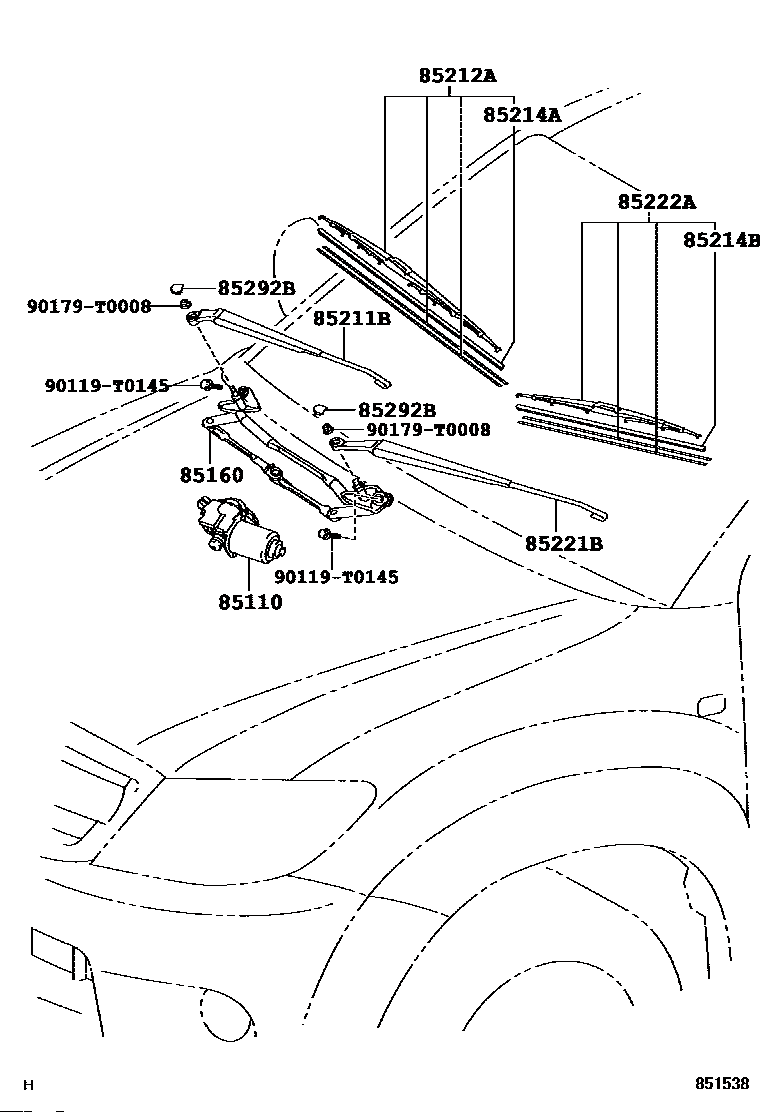 85212A
85214A
85222A
85214B
85292B
90179-T0008
85211B
90119-T0145
85292B
90179-T0008
85160
85221B
90119-T0145
85110
H
851538