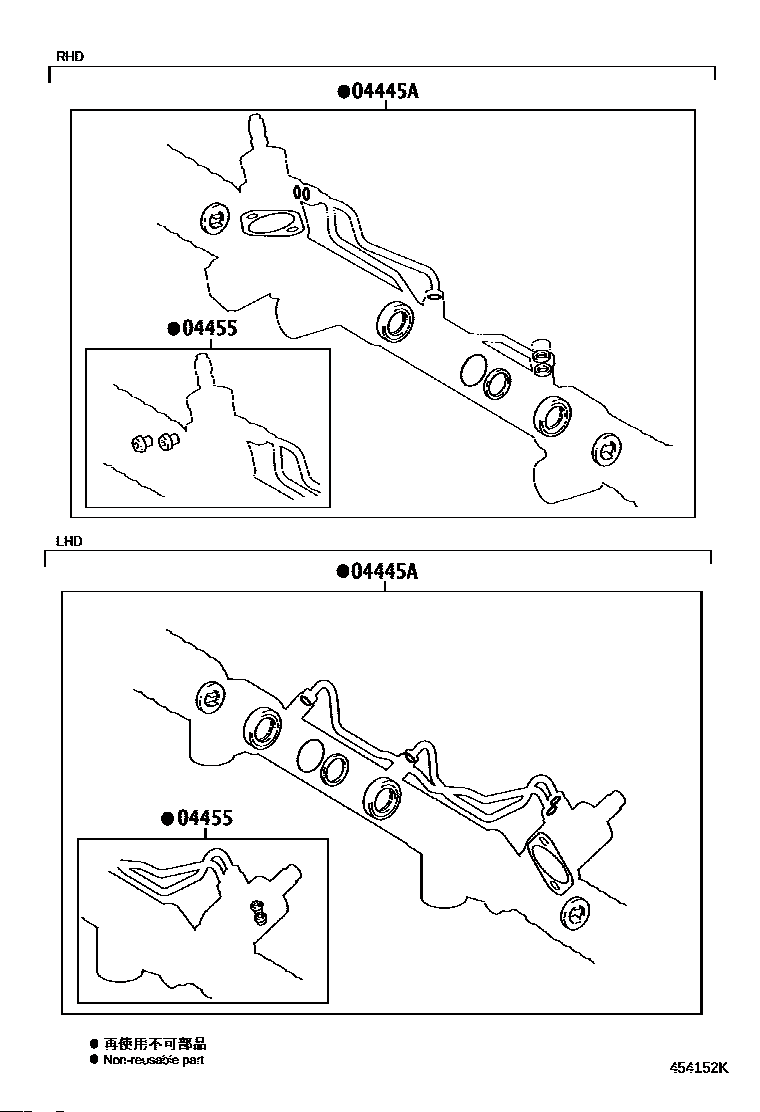 RHD

●04445A

●04455

LHD

●04445A

●04455

● 再使用不可部品
● Non-reusable part

454152K