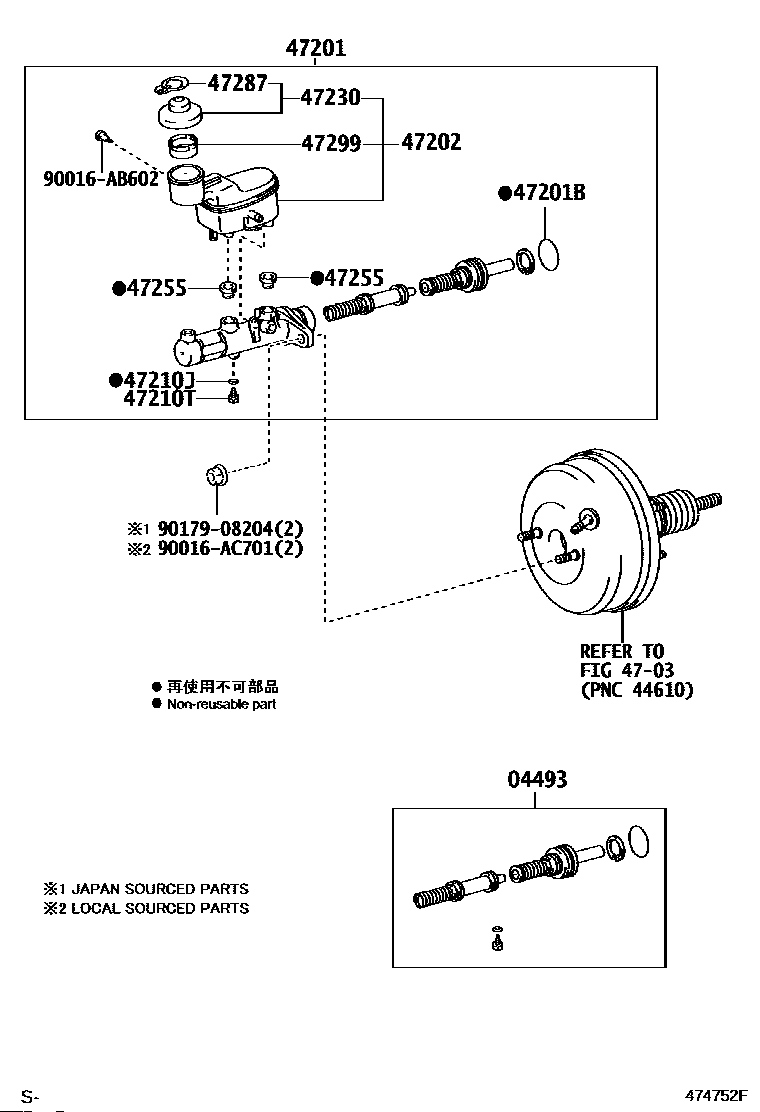 47201

47287
47230
47299
47202
90016-AB602
●47201B
●47255
●47255
●47210J
47210T

※1 90179-08204(2)
※2 90016-AC701(2)

REFER TO
FIG 47-03
(PNC 44610)

● 再使用不可部品
● Non-reusable part

04493

※1 JAPAN SOURCED PARTS
※2 LOCAL SOURCED PARTS

S-

474752F