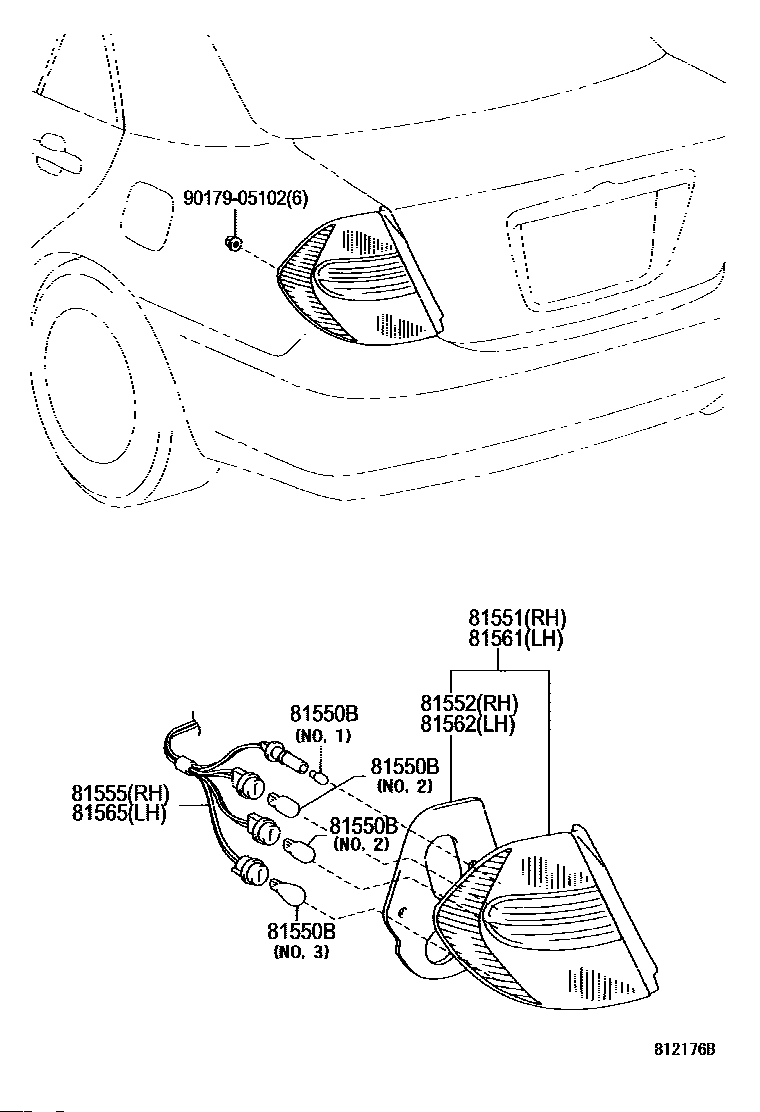 90179-05102(6)

81551(RH)
81561(LH)

81552(RH)
81562(LH)

81550B
(NO. 1)

81550B
(NO. 2)

81555(RH)
81565(LH)

81550B
(NO. 2)

81550B
(NO. 3)

812176B