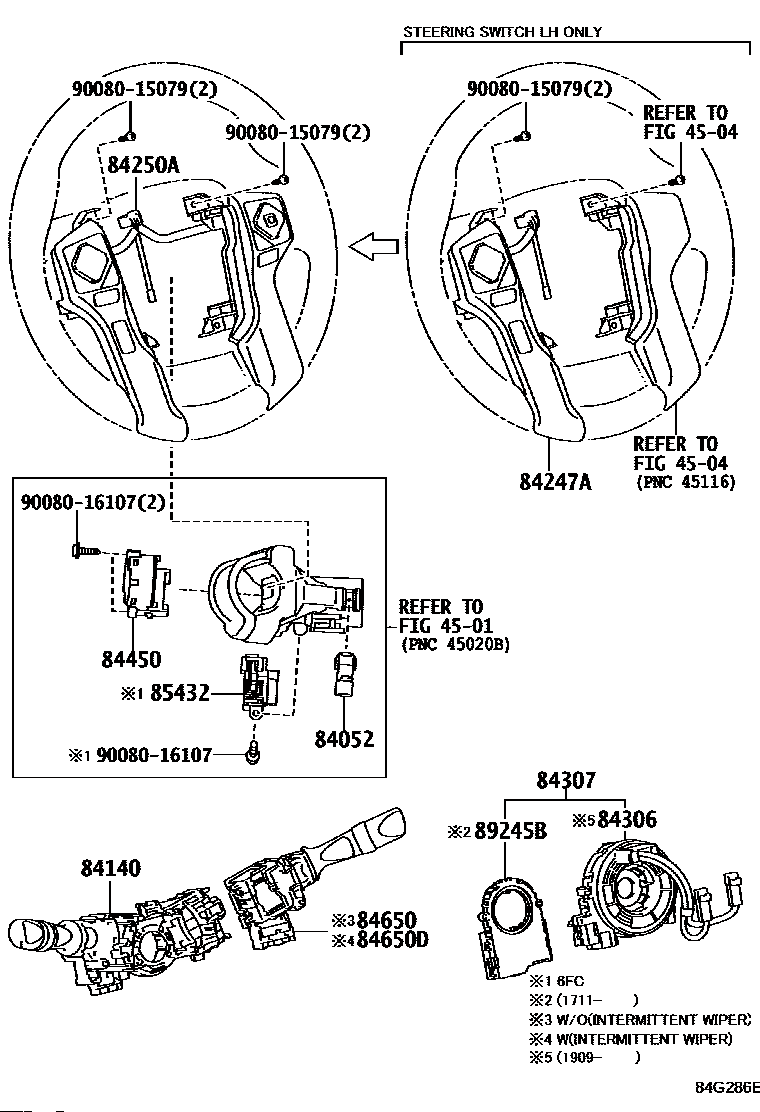 STEERING SWITCH LH ONLY

90080-15079(2)

90080-15079(2)

84250A

90080-15079(2)

REFER TO FIG 45-04

REFER TO FIG 45-04 (PNC 45116)

84247A

90080-16107(2)

84450

※1 85432

※1 90080-16107

84052

REFER TO FIG 45-01 (PNC 45020B)

84307

※2 89245B

※5 84306

84140

※3 84650
※4 84650D

※1 6FC
※2 (1711- )
※3 W/O(INTERMITTENT WIPER)
※4 W(INTERMITTENT WIPER)
※5 (1909- )

84G286E