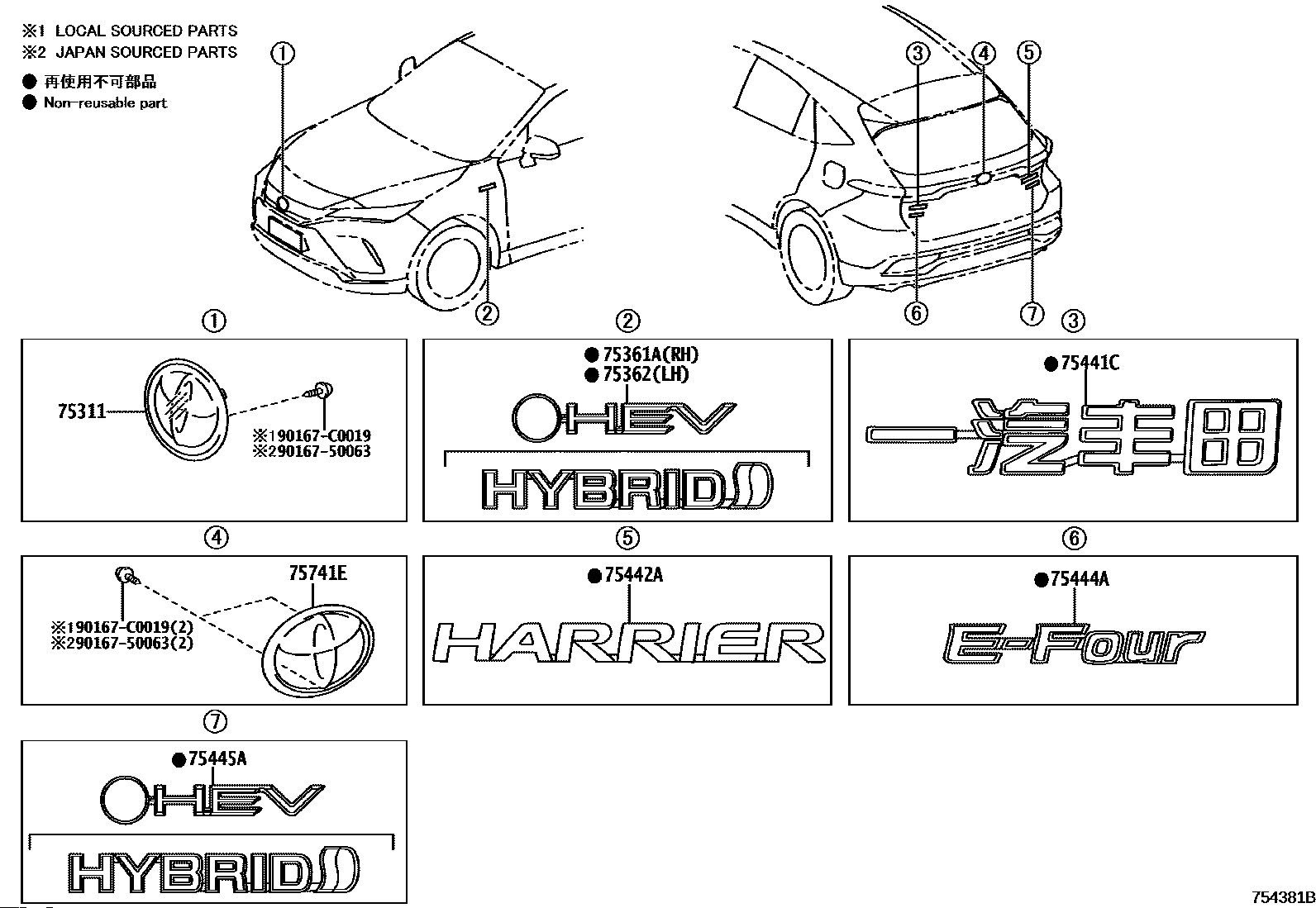 ※1 LOCAL SOURCED PARTS
※2 JAPAN SOURCED PARTS
● 再使用不可部品
● Non-reusable part

①
②
③
④
⑤
⑥
⑦

①
75311
※190167-C0019
※290167-50063

②
●75361A(RH)
●75362(LH)
HEV
HYBRID

③
●75441C
一汽丰田

④
75741E
※190167-C0019(2)
※290167-50063(2)

⑤
●75442A
HARRIER

⑥
●75444A
E-Four

⑦
●75445A
HEV
HYBRID

754381B