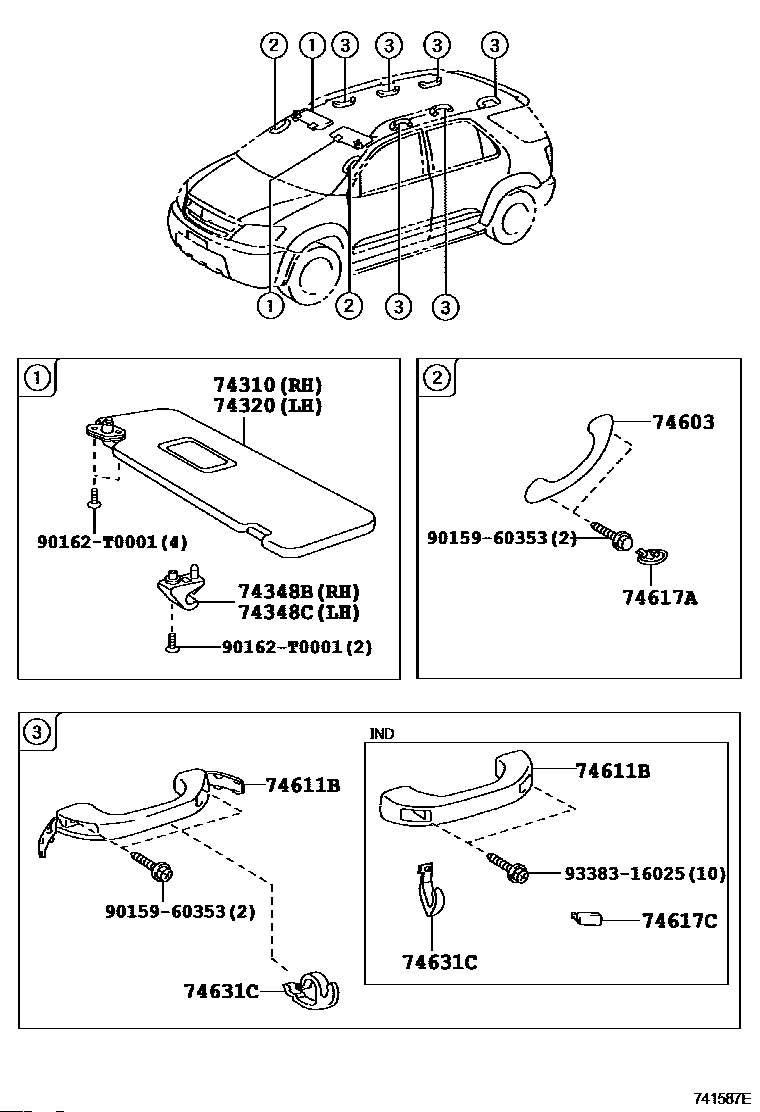 2 1 3 3 3 3

1 2 3 3

1

74310 (RH)
74320 (LH)

90162-T0001 (4)

74348B (RH)
74348C (LH)

90162-T0001 (2)

2

74603

90159-60353 (2)

74617A

3

74611B

90159-60353 (2)

74631C

IND

74611B

93383-16025 (10)

74617C

74631C

741587E