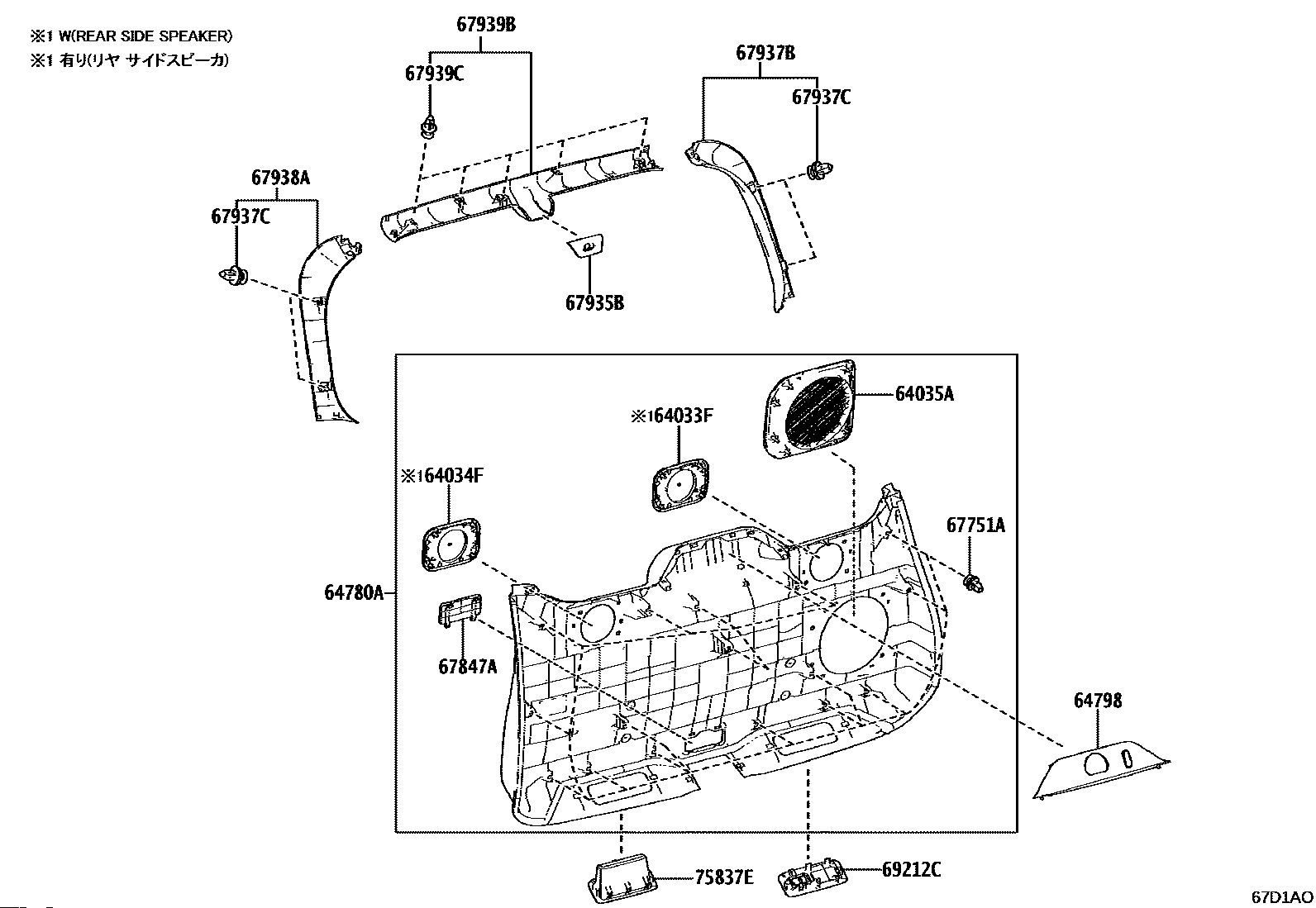 ※1 W(REAR SIDE SPEAKER)
※1 有り(リヤ サイドスピーカ)

67939B
67939C
67937B
67937C
67938A
67937C
67935B
64035A
※164033F
※164034F
67751A
64780A
67847A
64798
75837E
69212C
67D1AO