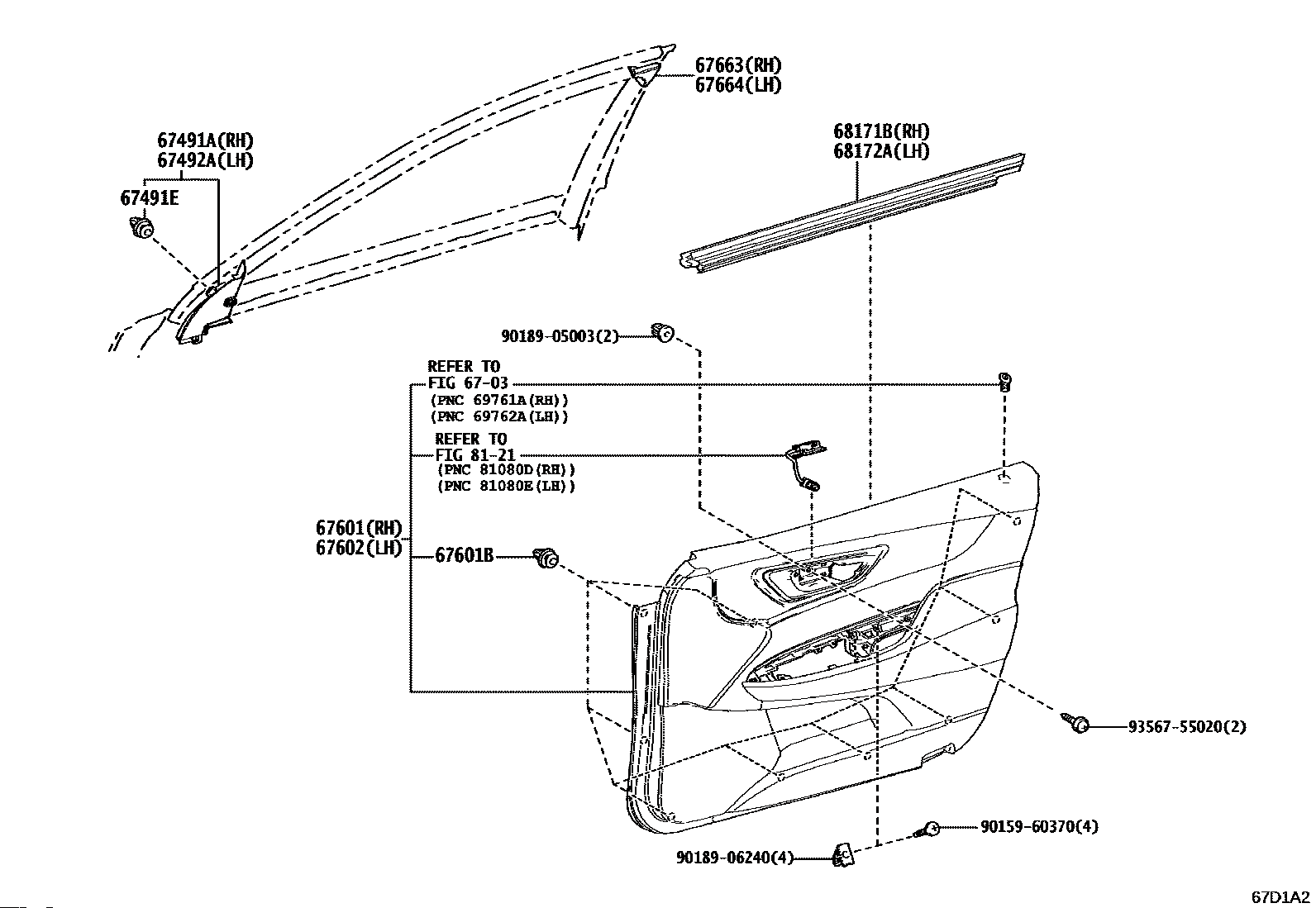 67663(RH)
67664(LH)

67491A(RH)
67492A(LH)

67491E

68171B(RH)
68172A(LH)

90189-05003(2)

REFER TO
FIG 67-03
(PNC 69761A(RH))
(PNC 69762A(LH))

REFER TO
FIG 81-21
(PNC 81080D(RH))
(PNC 81080E(LH))

67601(RH)
67602(LH)

67601B

93567-55020(2)

90159-60370(4)

90189-06240(4)

67D1A2