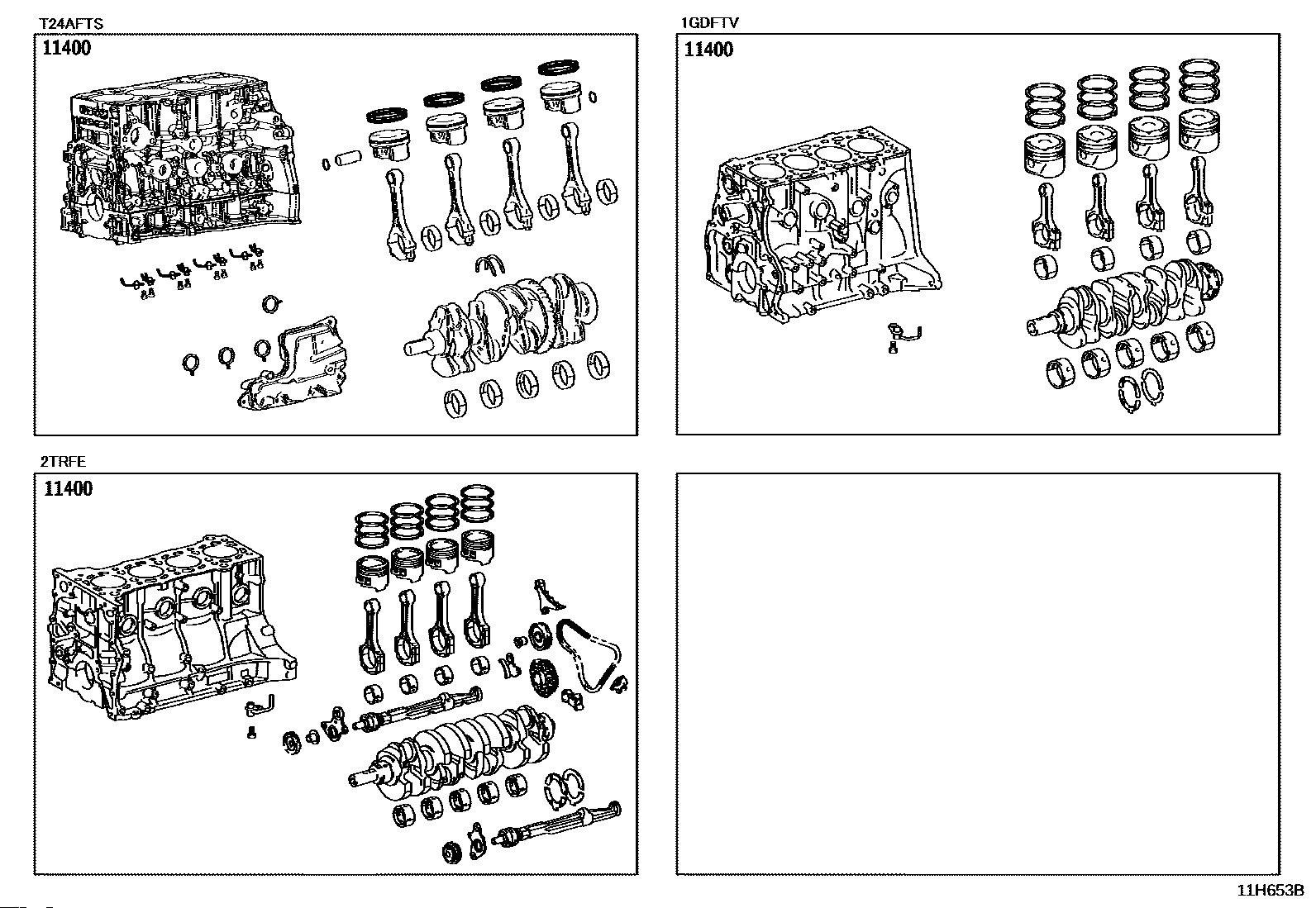 T24AFTS

11400

1GDFTV

11400

2TRFE

11400

11H653B