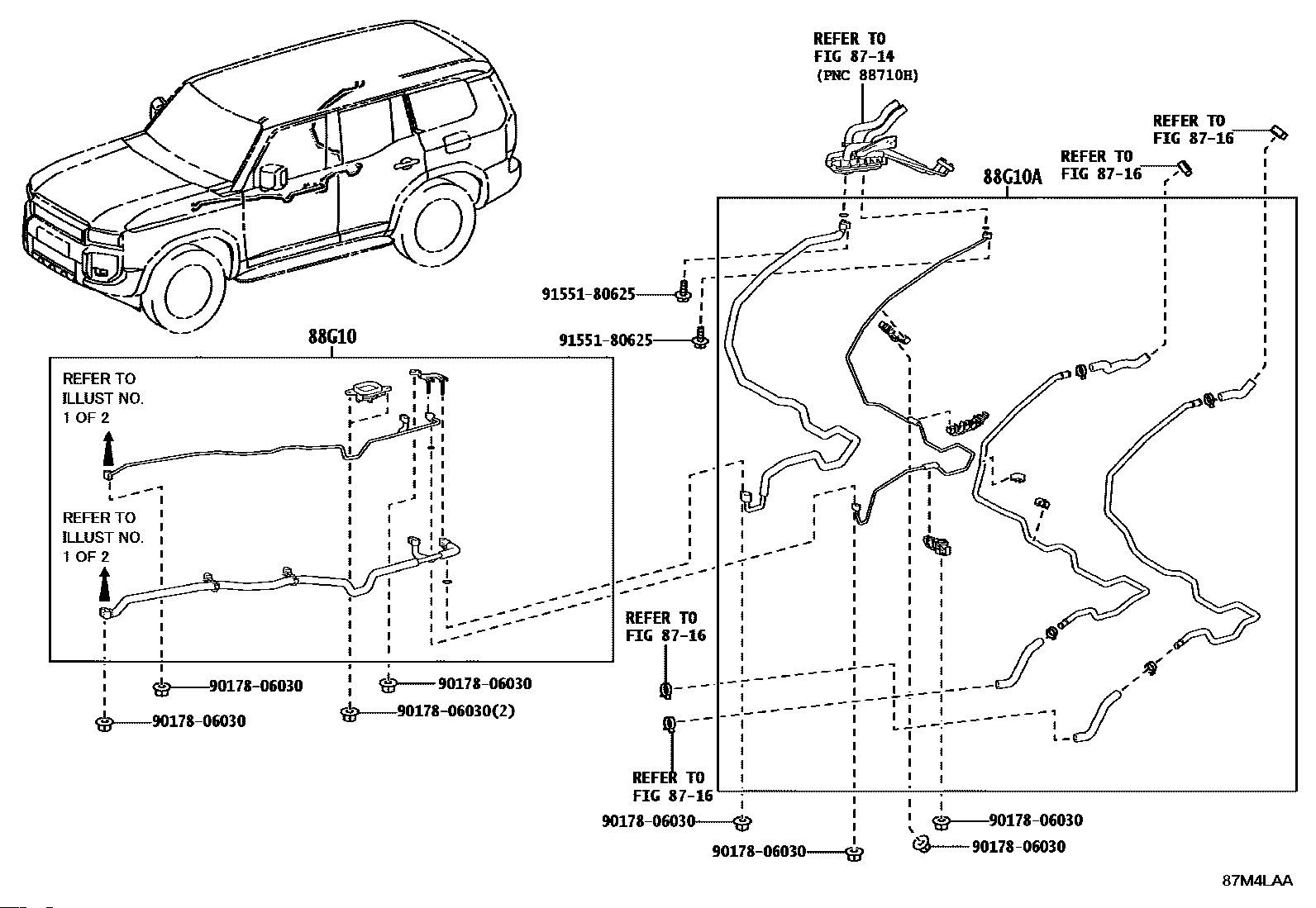 REFER TO
FIG 87-14
(PNC 88710H)

REFER TO
FIG 87-16

REFER TO
FIG 87-16

88G10A

91551-80625

91551-80625

88G10

REFER TO
ILLUST NO.
1 OF 2

REFER TO
ILLUST NO.
1 OF 2

REFER TO
FIG 87-16

REFER TO
FIG 87-16

90178-06030

90178-06030

90178-06030(2)

90178-06030

90178-06030

90178-06030

90178-06030

90178-06030

87M4LAA