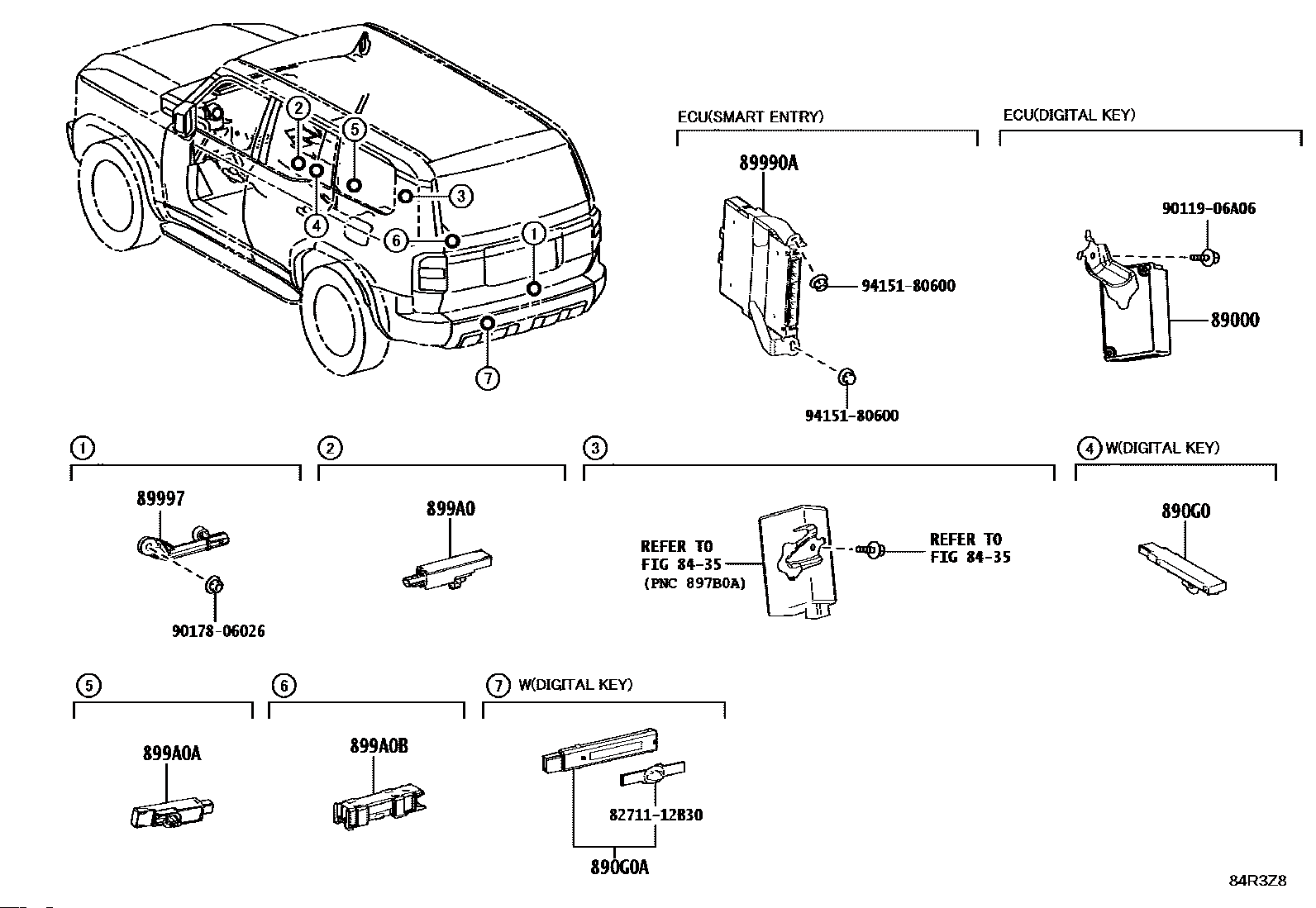 2
5
3
4
6
1
7

ECU(SMART ENTRY)
89990A
94151-80600
94151-80600

ECU(DIGITAL KEY)
90119-06A06
89000

1
89997
90178-06026

2
899A0

3
REFER TO
FIG 84-35
(PNC 897B0A)
REFER TO
FIG 84-35

4 W(DIGITAL KEY)
890G0

5
899A0A

6
899A0B

7 W(DIGITAL KEY)
82711-12B30
890G0A

84R3Z8