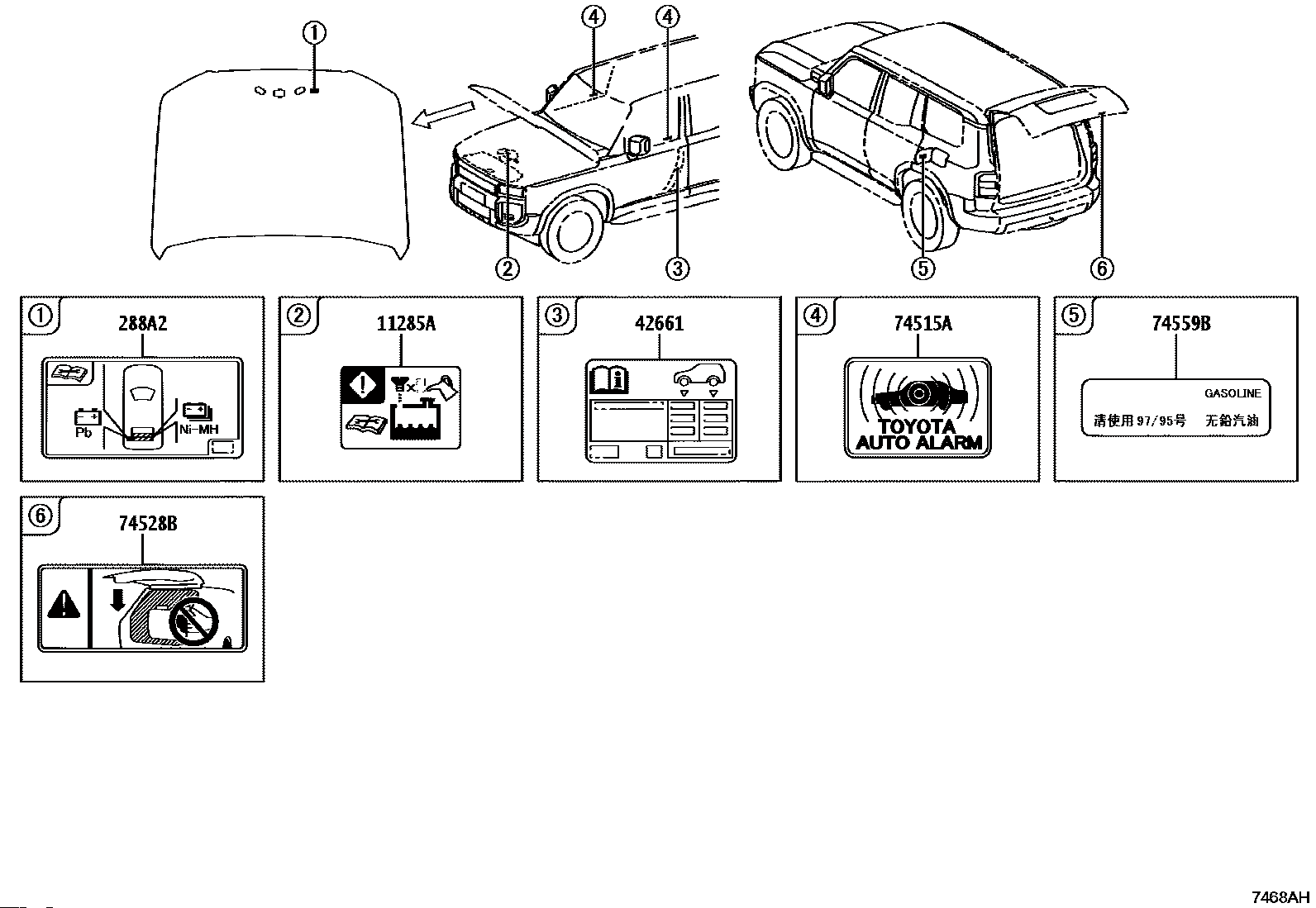 ①
④ ④
② ③ ⑤ ⑥

① 288A2
Pb
Ni-MH

② 11285A

③ 42661

④ 74515A
TOYOTA
AUTO ALARM

⑤ 74559B
GASOLINE
请使用97/95号 无铅汽油

⑥ 74528B

7468AH