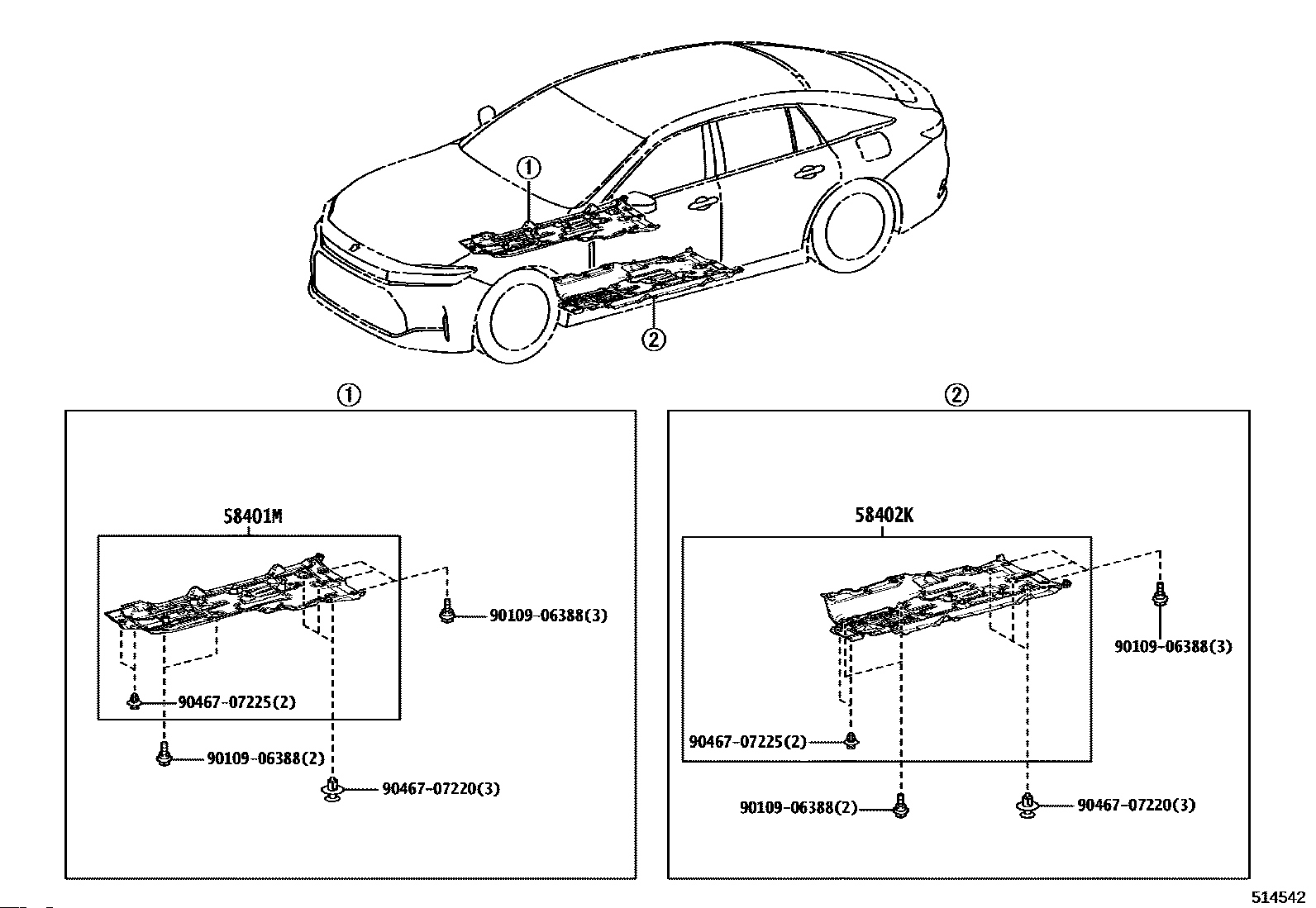 ①

②

①

58401M

90109-06388(3)

90467-07225(2)

90109-06388(2)

90467-07220(3)

②

58402K

90109-06388(3)

90467-07225(2)

90109-06388(2)

90467-07220(3)

514542