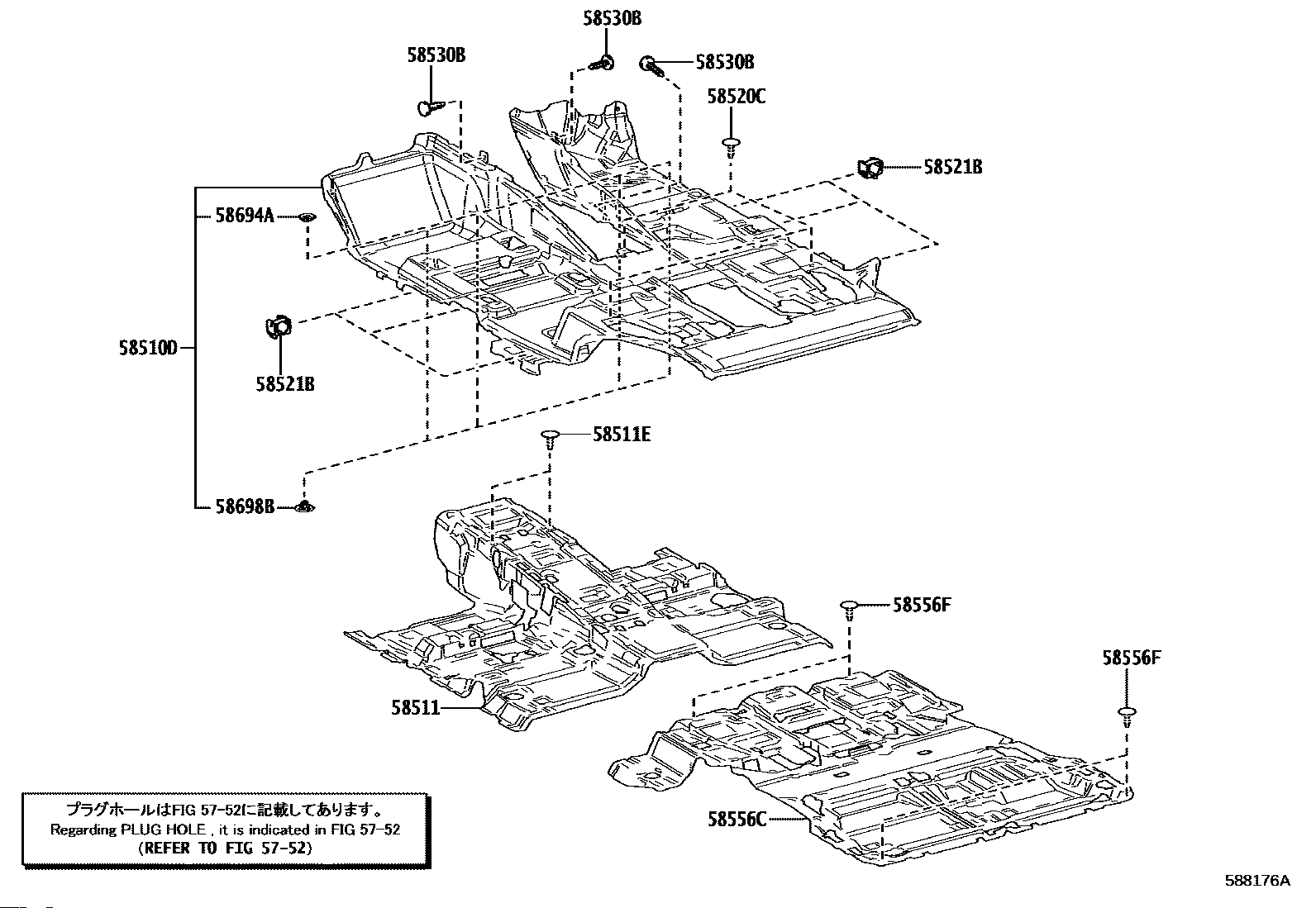 58530B
58530B
58530B
58520C
58521B
58694A
58510D
58521B
58511E
58698B
58556F
58556F
58511
58556C

プラグホールはFIG 57-52に記載してあります。
Regarding PLUG HOLE , it is indicated in FIG 57-52
(REFER TO FIG 57-52)

588176A