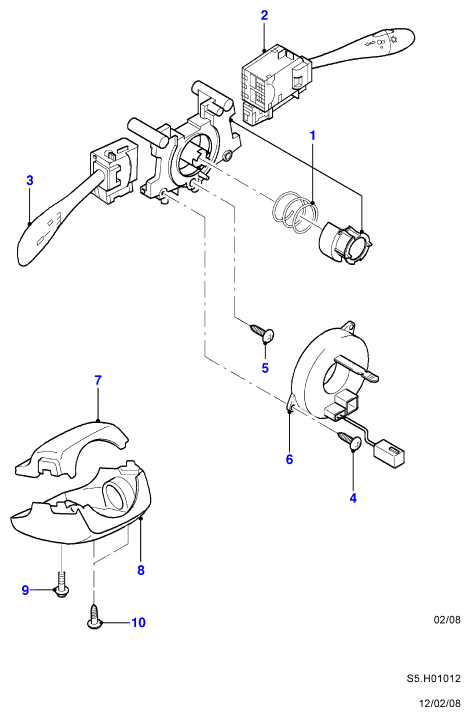 2
1
3
5
7
6
4
8
9
10
02/08
S5.H01012
12/02/08