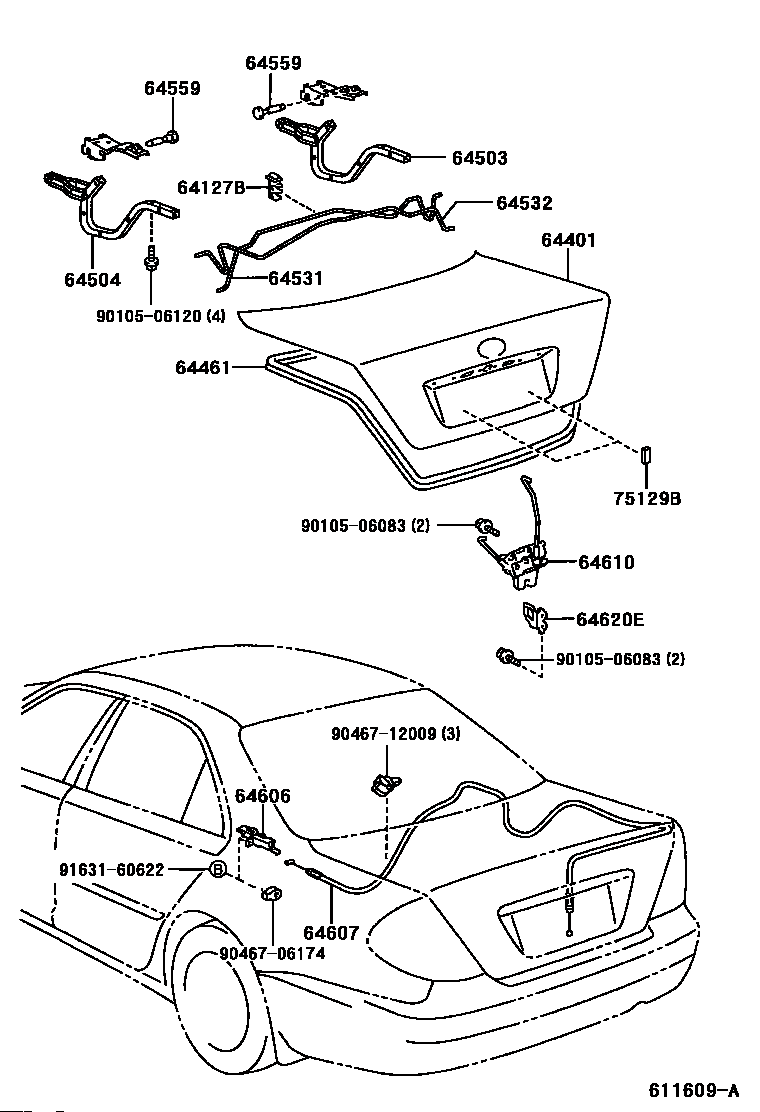 64559
64559
64503
64127B
64532
64401
64504
64531
90105-06120 (4)
64461
75129B
90105-06083 (2)
64610
64620E
90105-06083 (2)
90467-12009 (3)
64606
91631-60622
B
64607
90467-06174
611609-A