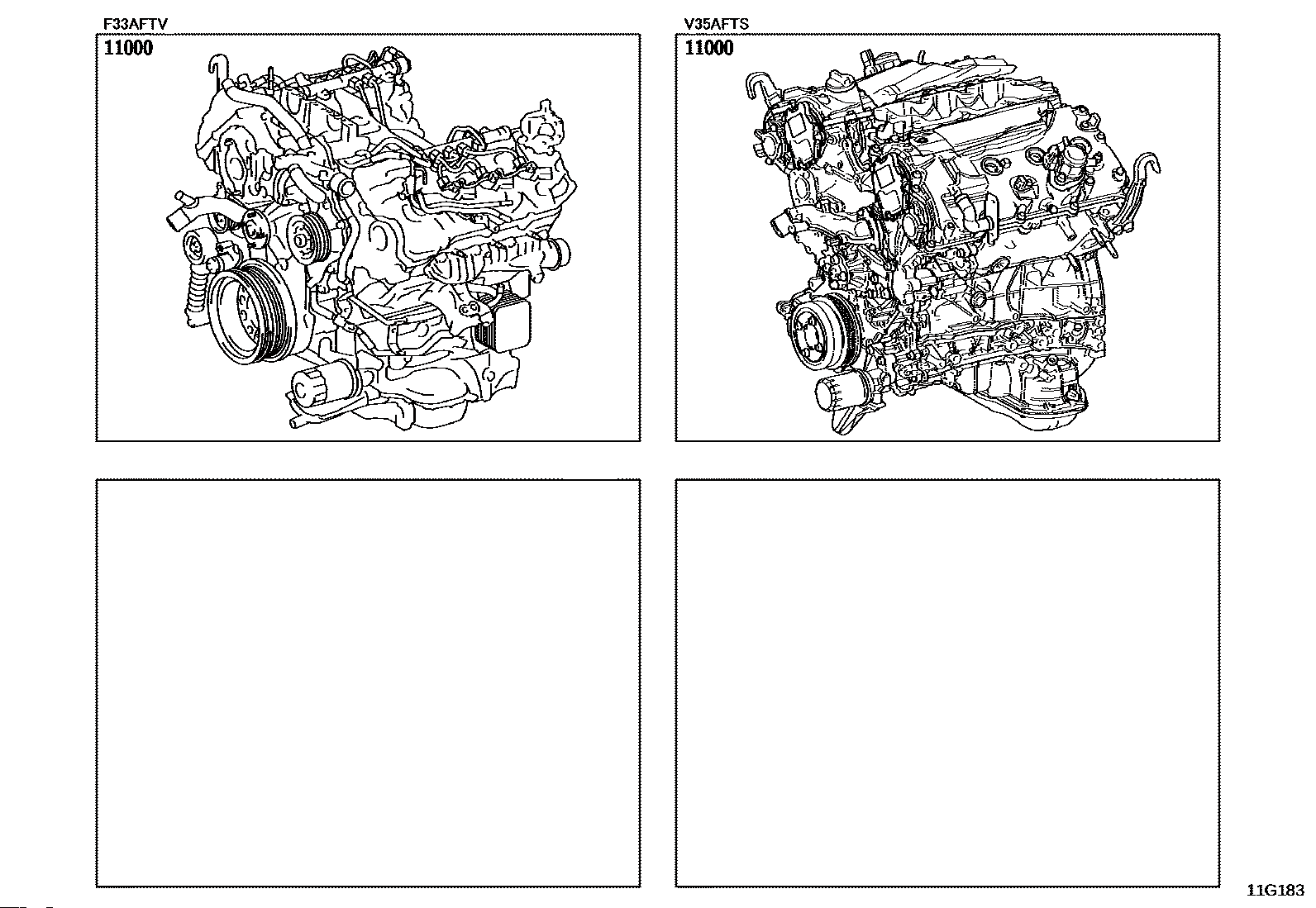 F33AFTV

11000

V35AFTS

11000

11G183